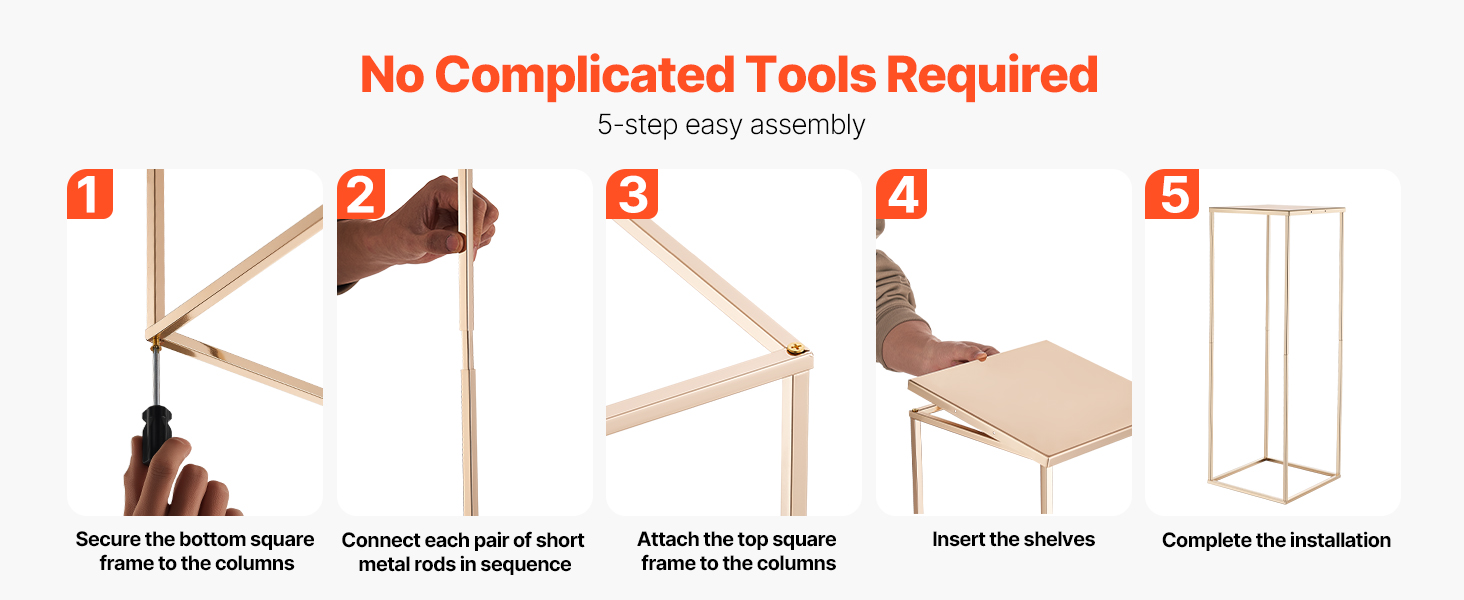 No Complicated Tools Required

5-step easy assembly

1

Secure the bottom square frame to the columns

2

Connect each pair of short metal rods in sequence

3

Attach the top square frame to the columns

4

Insert the shelves

5

Complete the installation