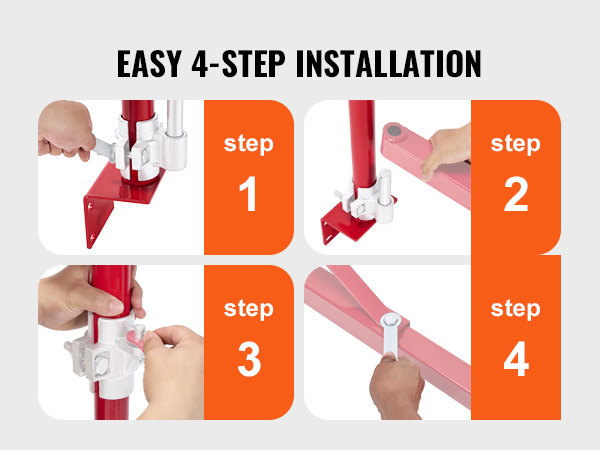 EASY 4-STEP INSTALLATION

step
1

step
2

step
3

step
4