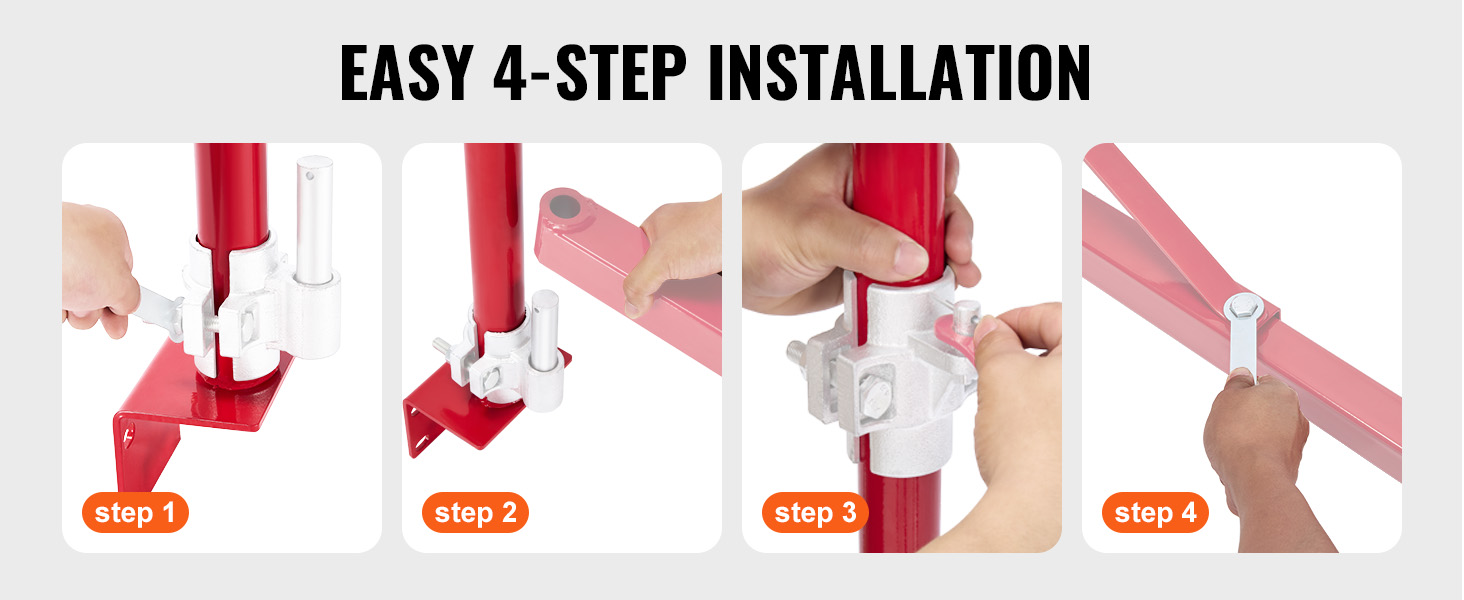 EASY 4-STEP INSTALLATION

step 1

step 2

step 3

step 4