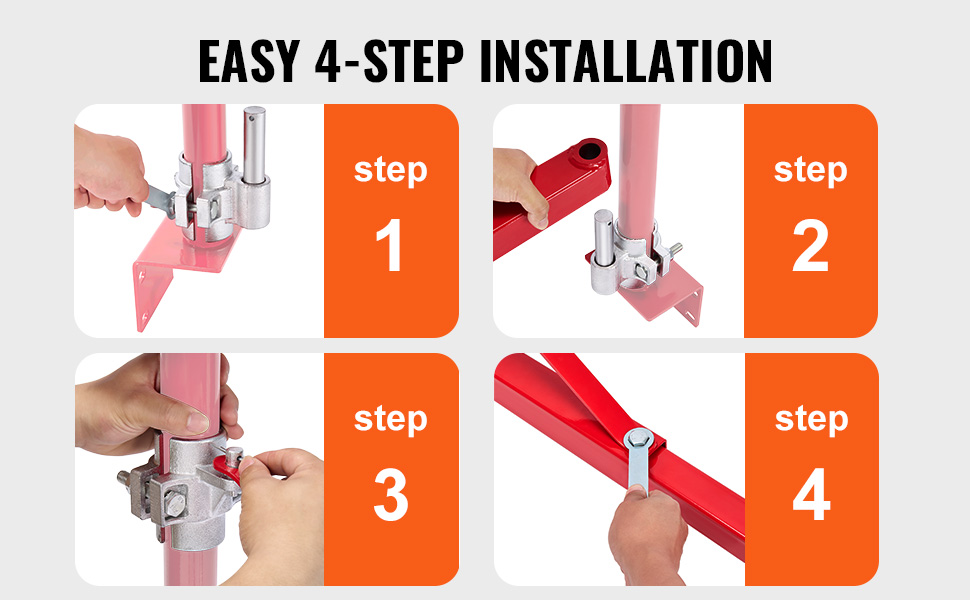 EASY 4-STEP INSTALLATION

step
1

step
2

step
3

step
4