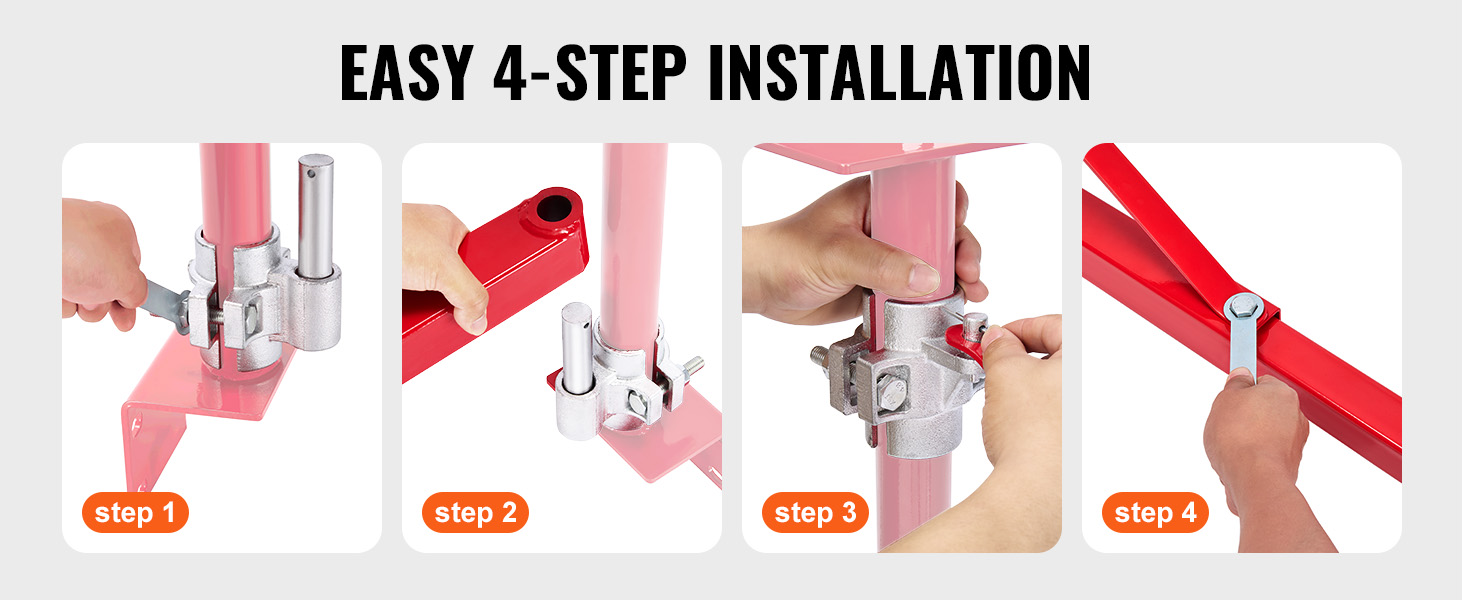 EASY 4-STEP INSTALLATION

step 1

step 2

step 3

step 4