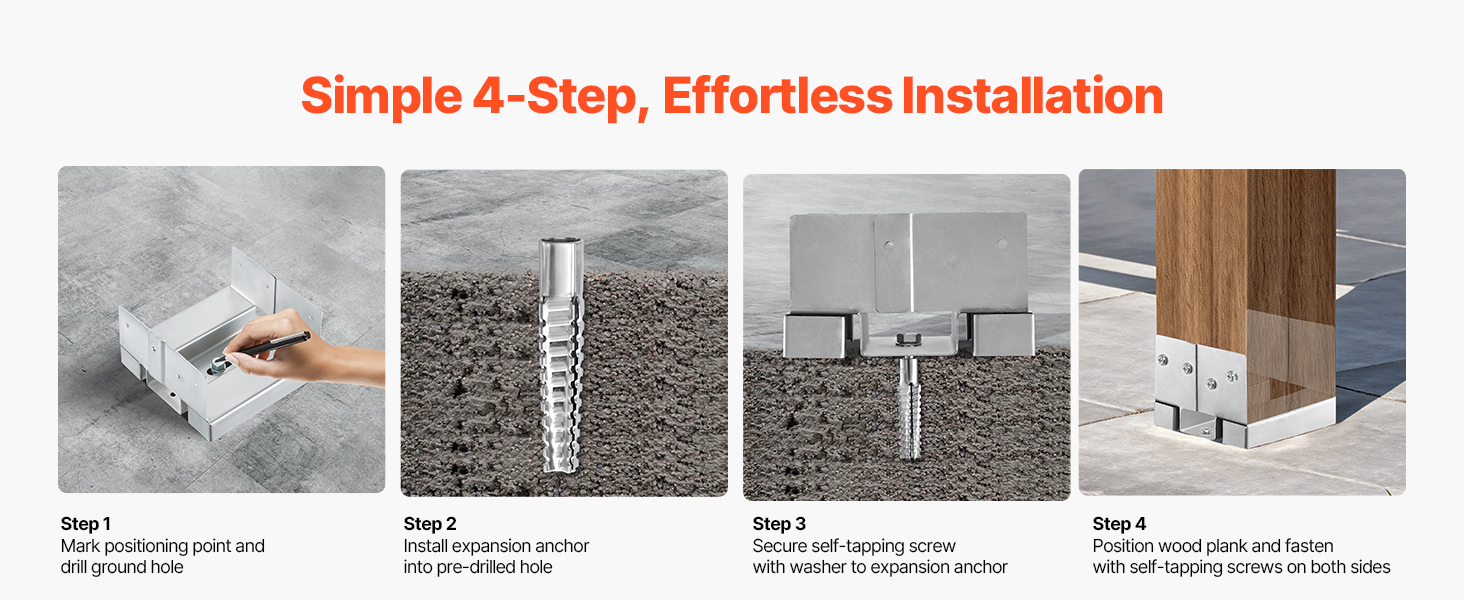 Simple 4-Step, Effortless Installation

Step 1
Mark positioning point and drill ground hole

Step 2
Install expansion anchor into pre-drilled hole

Step 3
Secure self-tapping screw with washer to expansion anchor

Step 4
Position wood plank and fasten with self-tapping screws on both sides