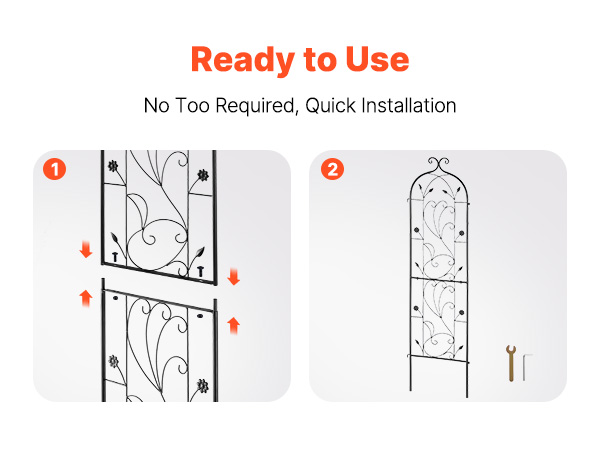 Ready to Use

No Too Required, Quick Installation

1

2