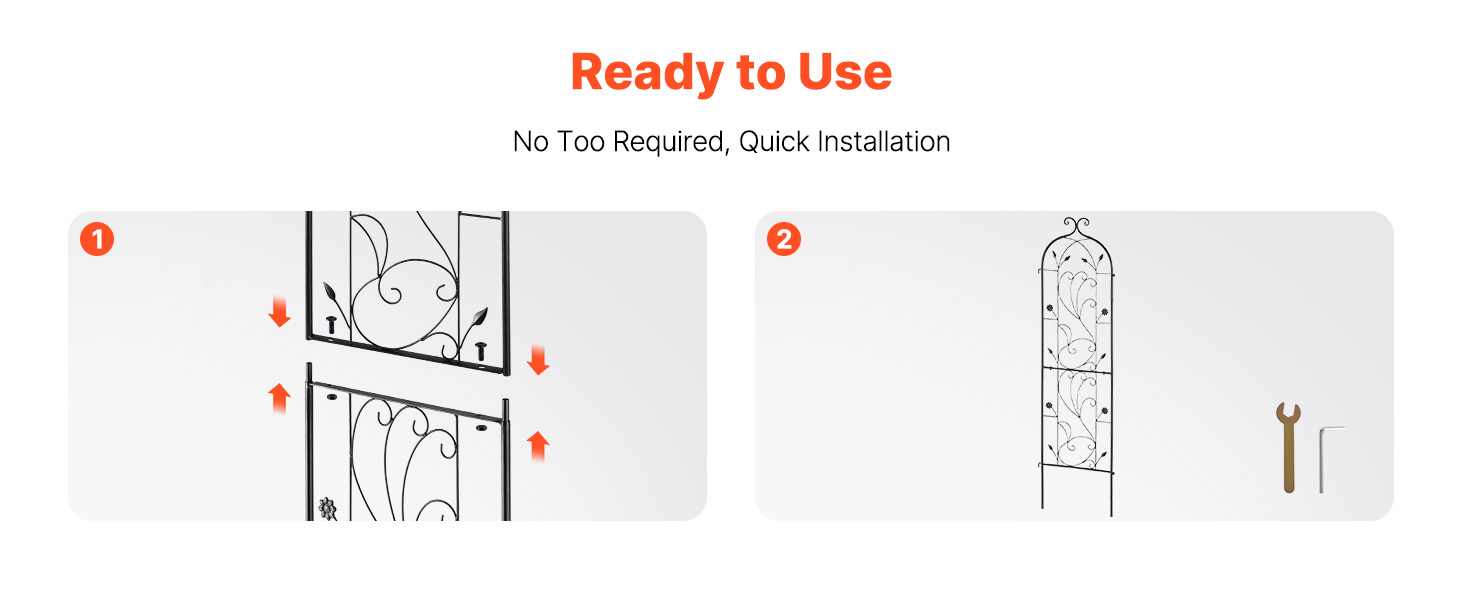 Ready to Use

No Too Required, Quick Installation

1

2