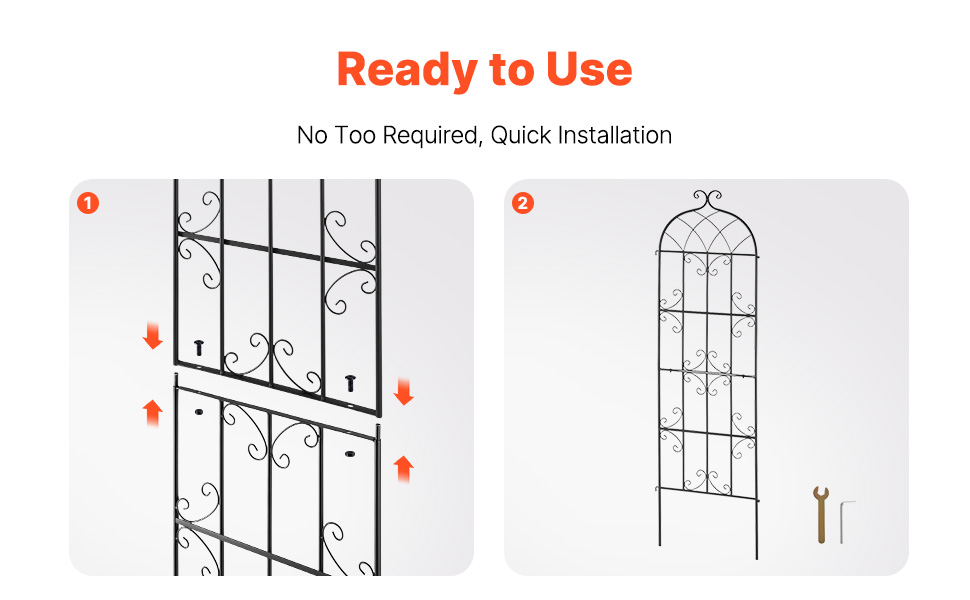 Ready to Use

No Too Required, Quick Installation

1

2