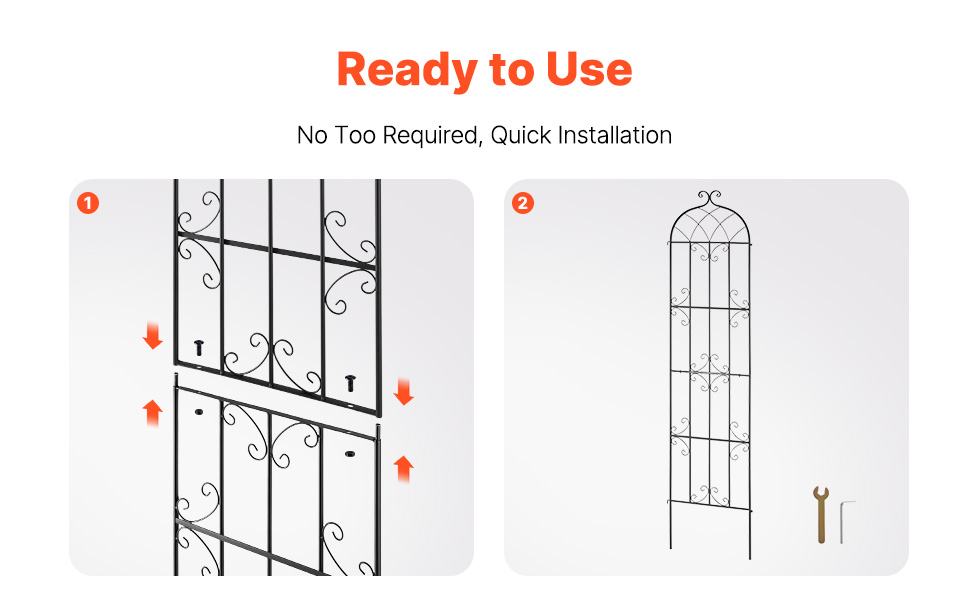 Ready to Use

No Too Required, Quick Installation

1

2