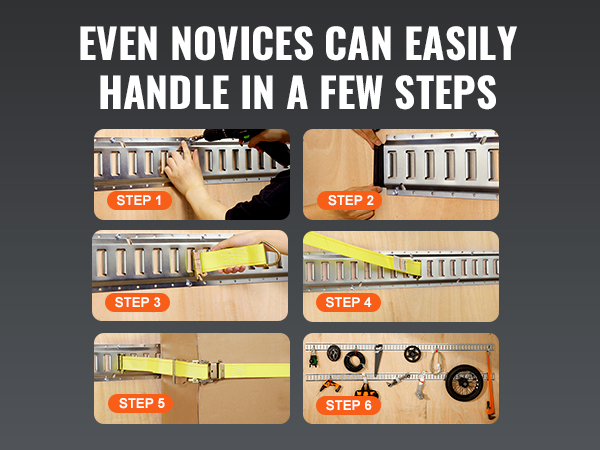 EVEN NOVICES CAN EASILY HANDLE IN A FEW STEPS

STEP 1

STEP 2

STEP 3

STEP 4

STEP 5

STEP 6