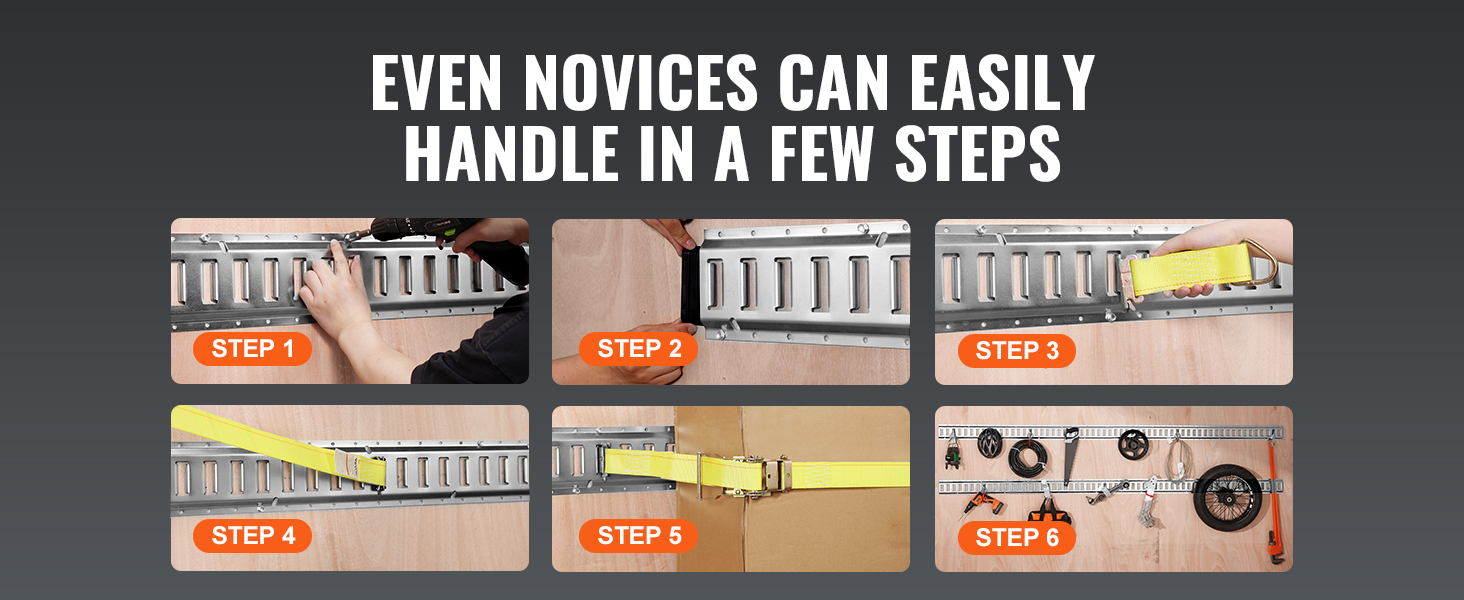 EVEN NOVICES CAN EASILY HANDLE IN A FEW STEPS

STEP 1

STEP 2

STEP 3

STEP 4

STEP 5

STEP 6