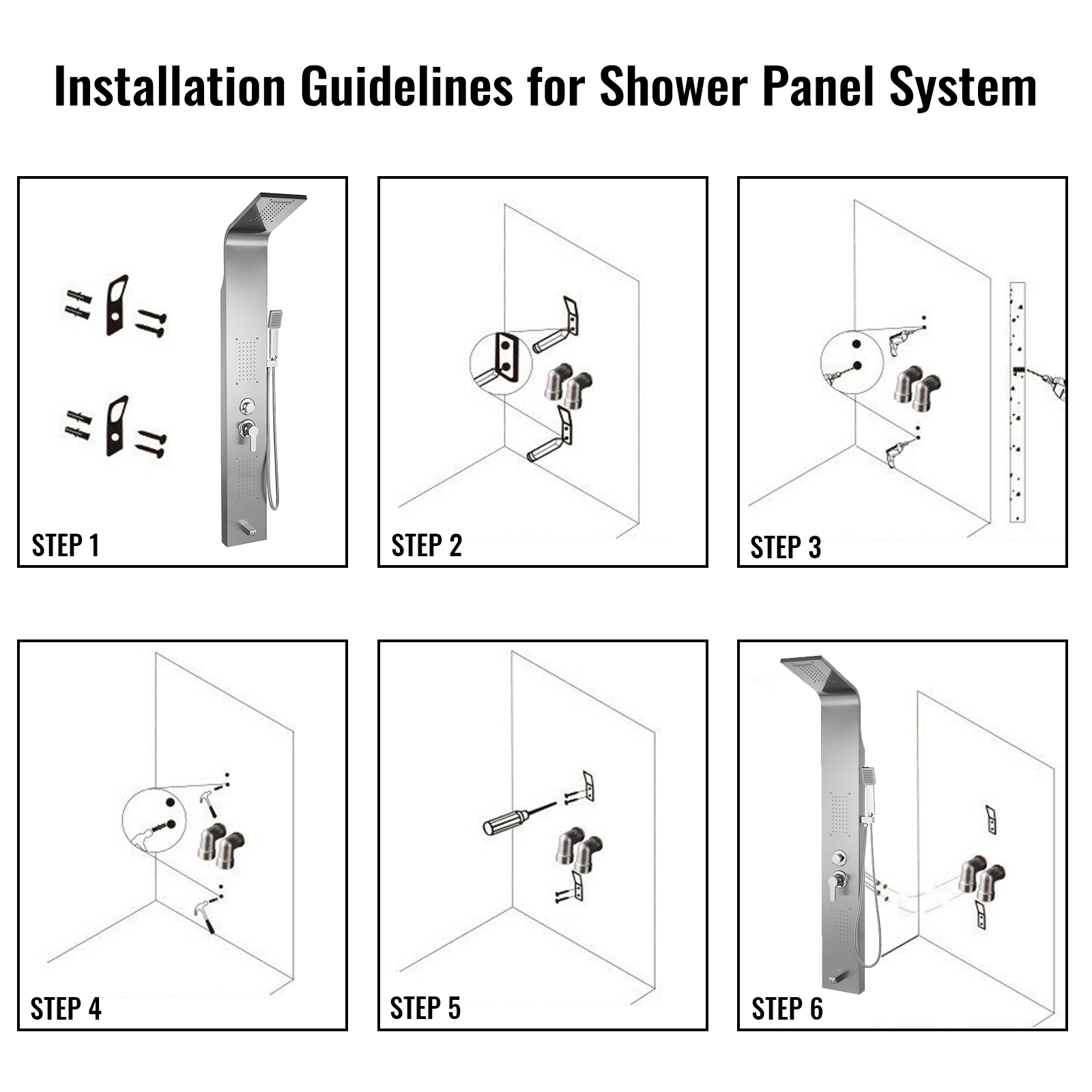 Installation Guidelines for Shower Panel System

STEP 1

STEP 2

STEP 3

STEP 4

STEP 5

STEP 6