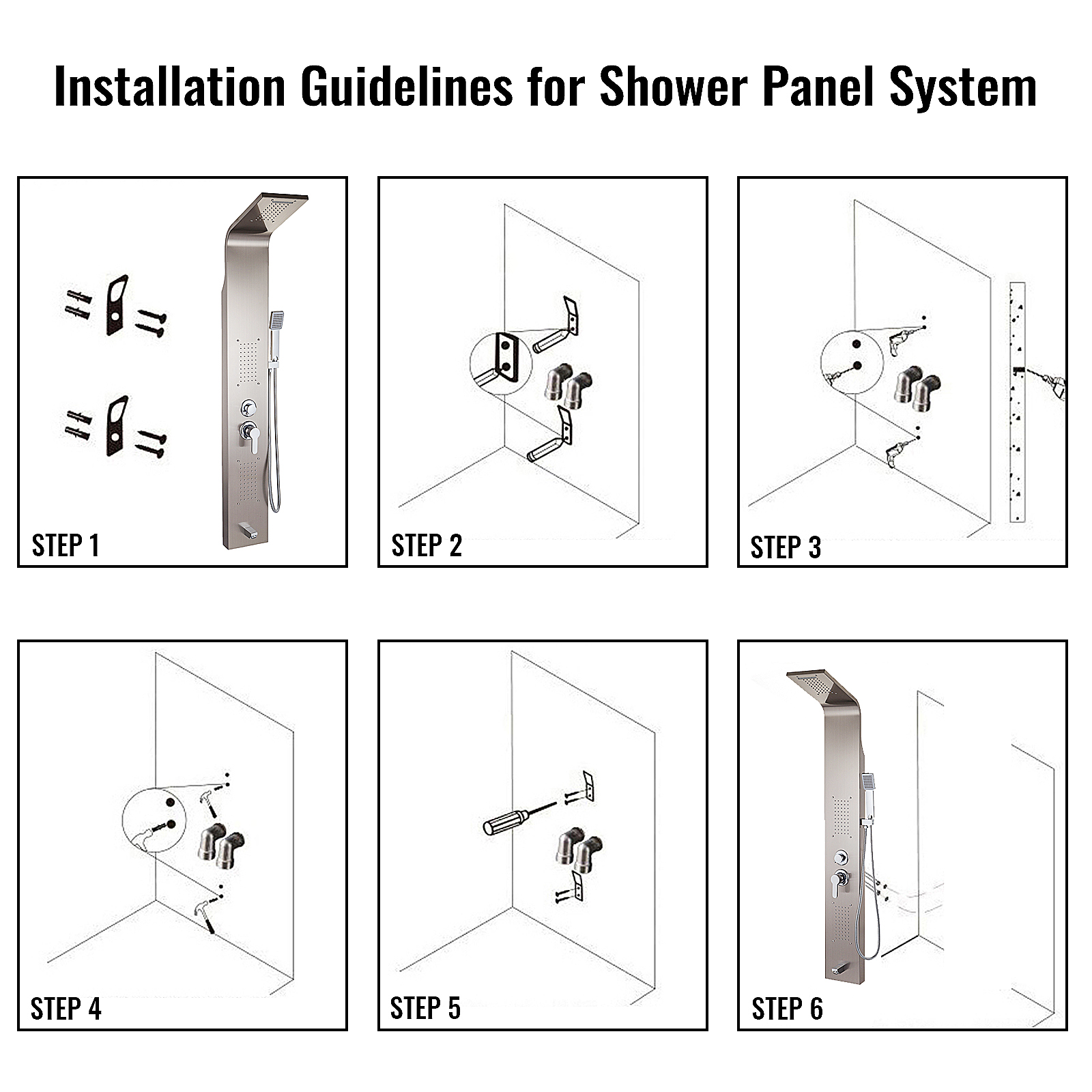 Installation Guidelines for Shower Panel System

STEP 1

STEP 2

STEP 3

STEP 4

STEP 5

STEP 6