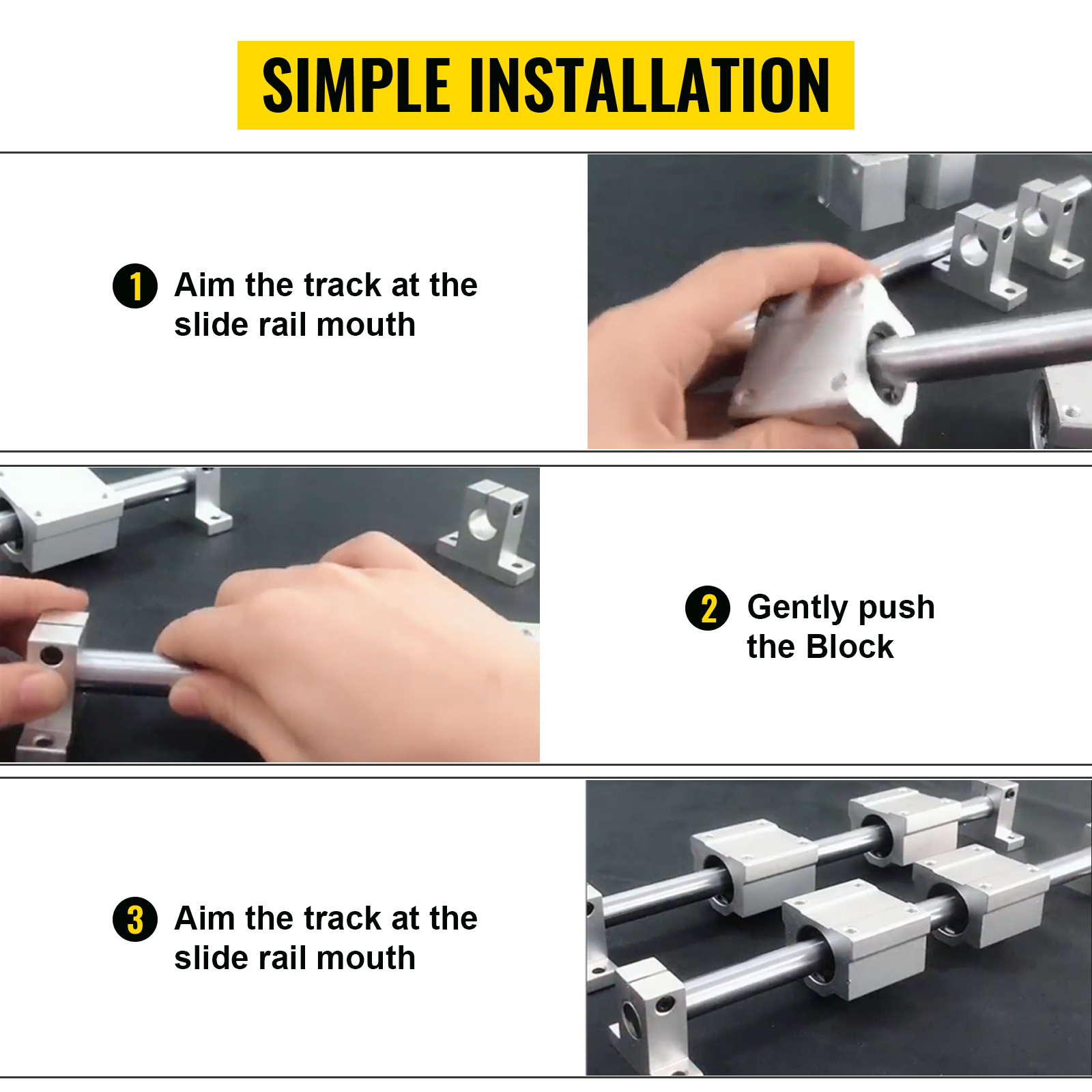 SIMPLE INSTALLATION

1 Aim the track at the slide rail mouth

2 Gently push the Block

3 Aim the track at the slide rail mouth