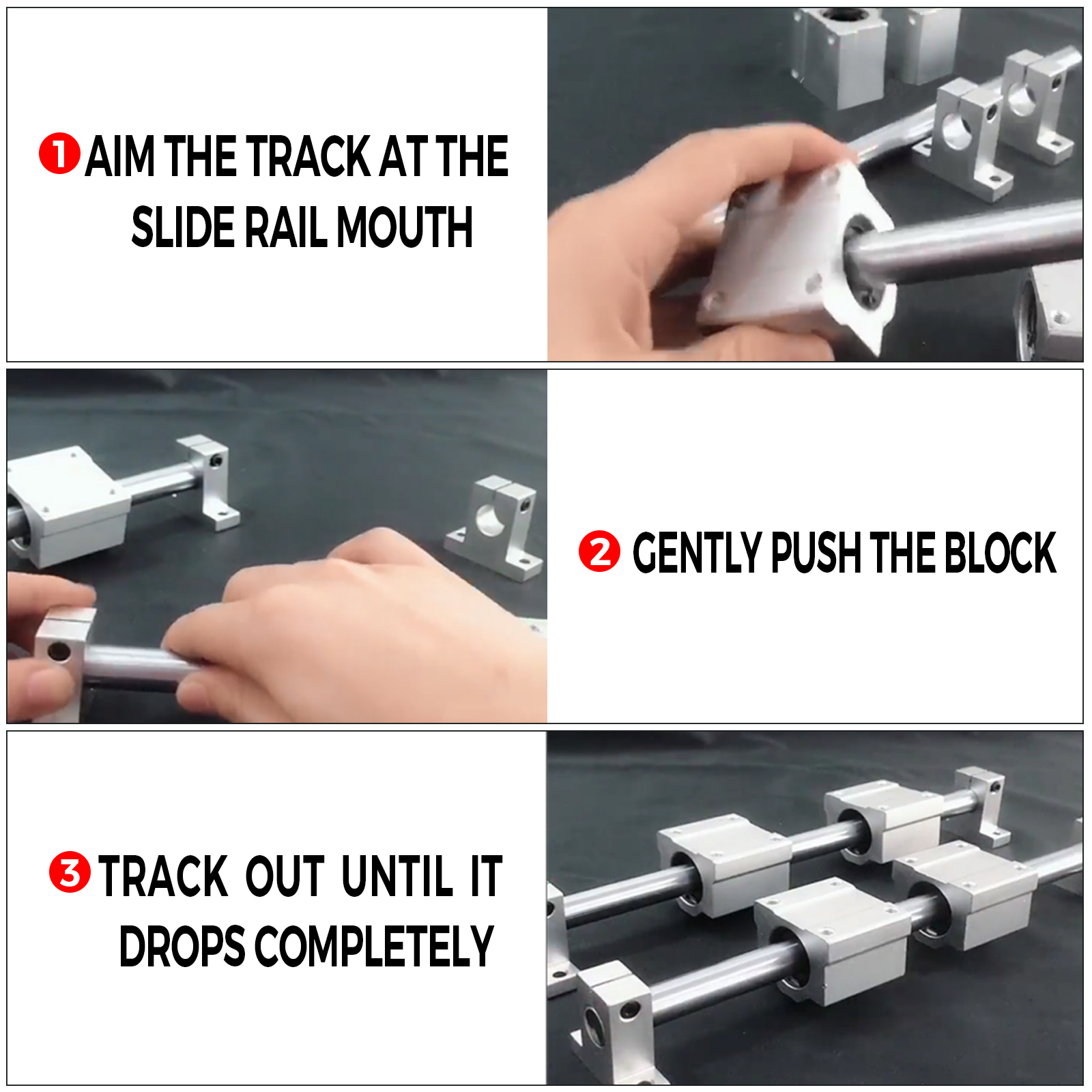 1 AIM THE TRACK AT THE SLIDE RAIL MOUTH

2 GENTLY PUSH THE BLOCK

3 TRACK OUT UNTIL IT DROPS COMPLETELY