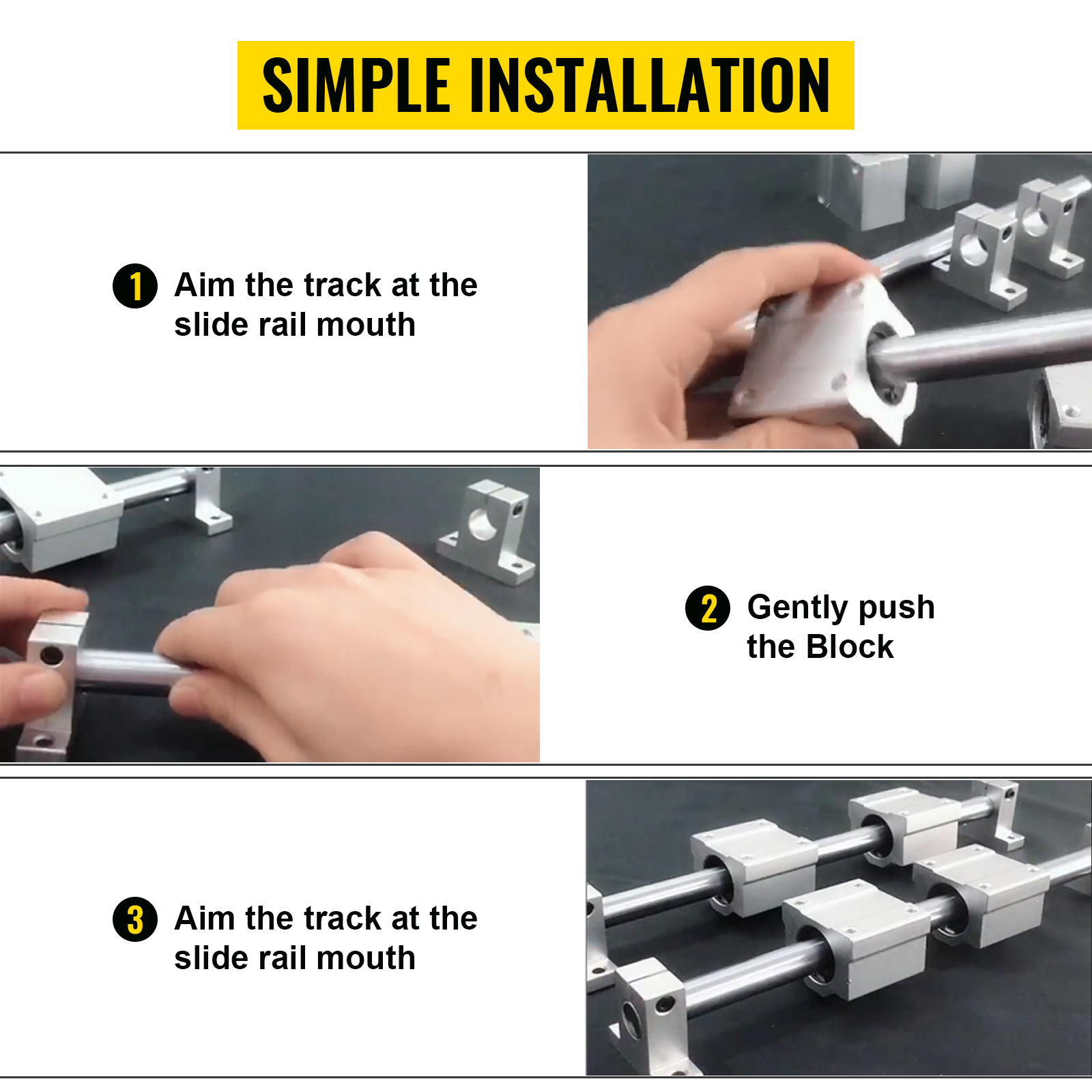 SIMPLE INSTALLATION

1 Aim the track at the slide rail mouth

2 Gently push the Block

3 Aim the track at the slide rail mouth