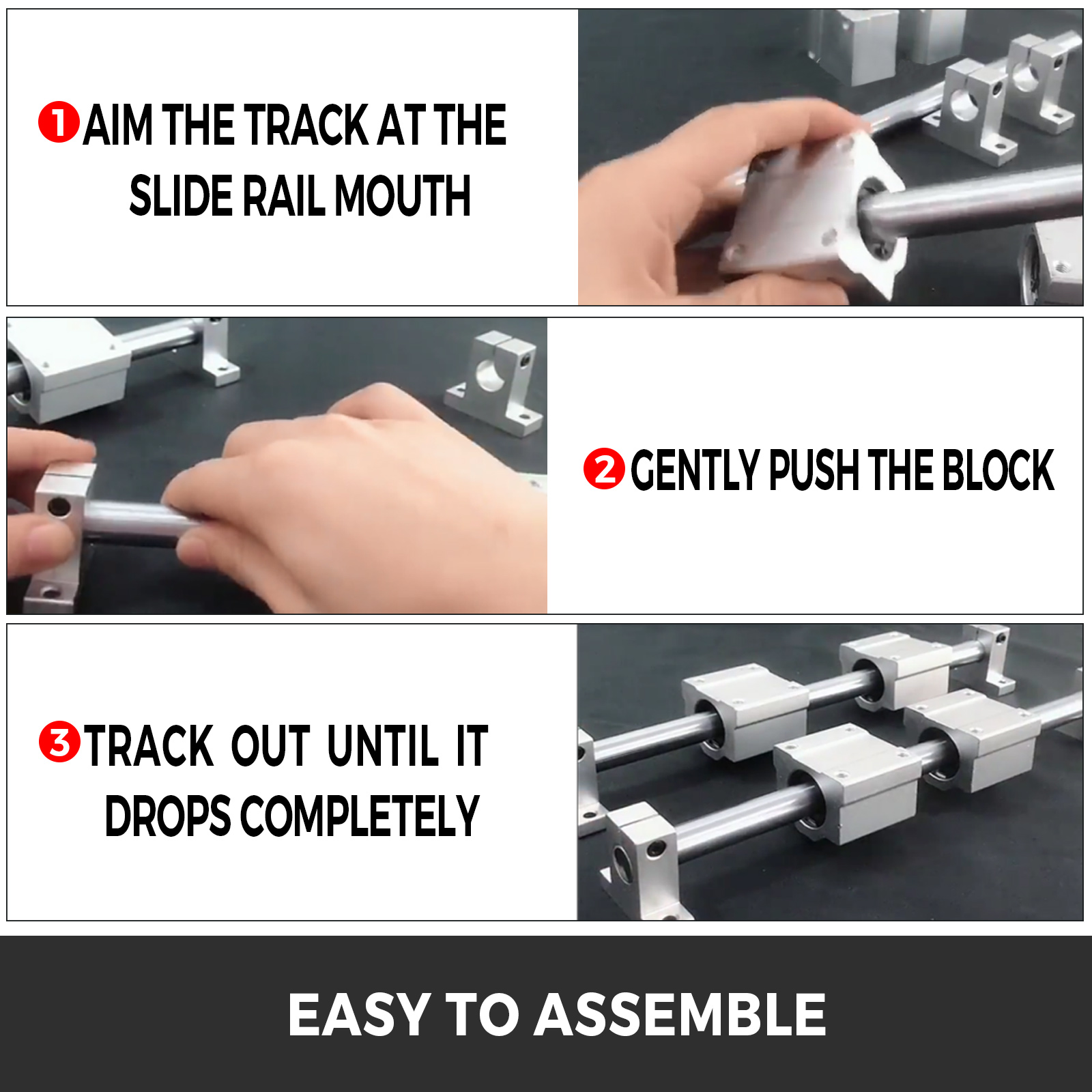 1 AIM THE TRACK AT THE SLIDE RAIL MOUTH

2 GENTLY PUSH THE BLOCK

3 TRACK OUT UNTIL IT DROPS COMPLETELY

EASY TO ASSEMBLE