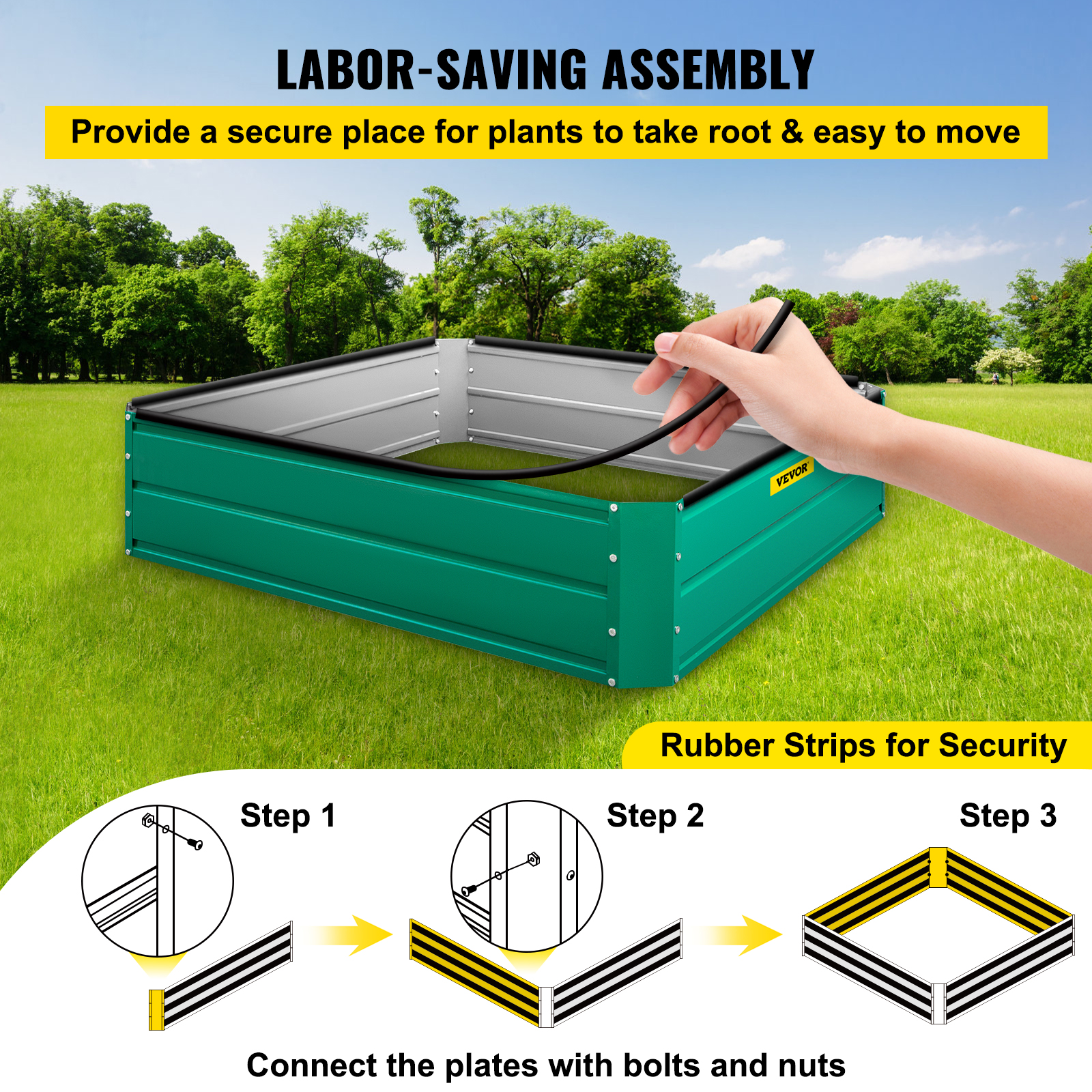 LABOR-SAVING ASSEMBLY

Provide a secure place for plants to take root & easy to move

VEVOR

Rubber Strips for Security

Step 1

Step 2

Step 3

Connect the plates with bolts and nuts