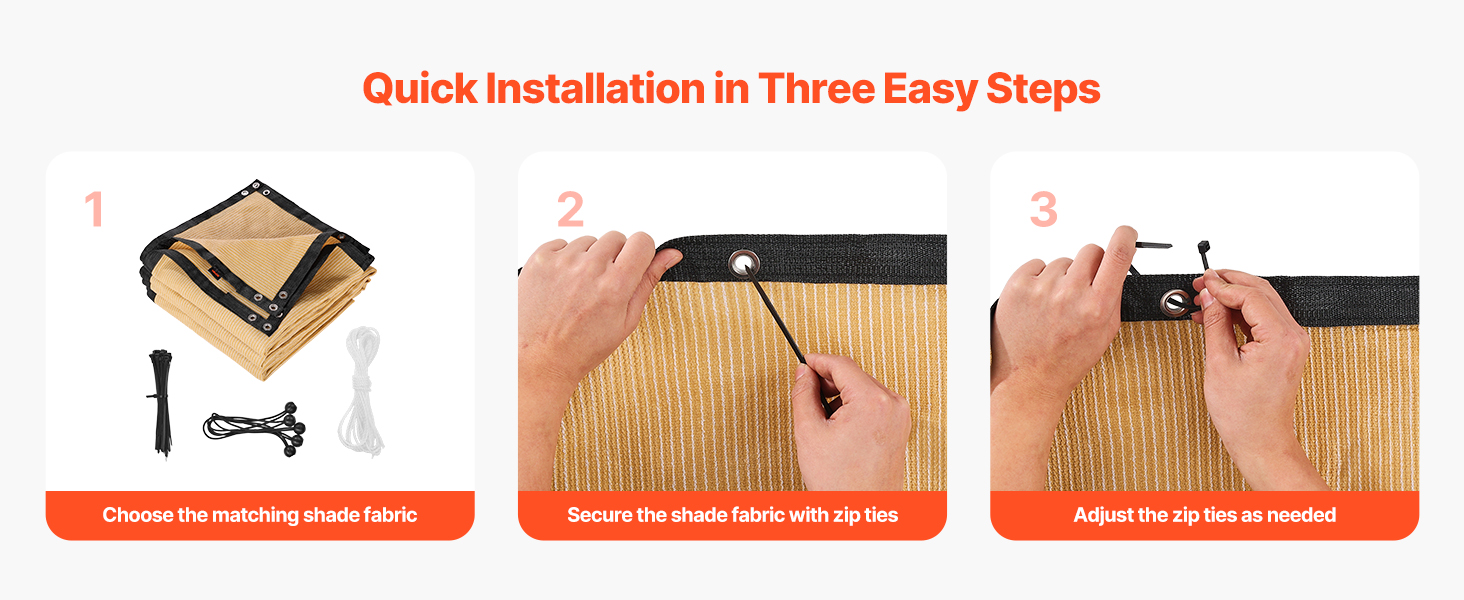 Quick Installation in Three Easy Steps

1

Choose the matching shade fabric

2

Secure the shade fabric with zip ties

3

Adjust the zip ties as needed