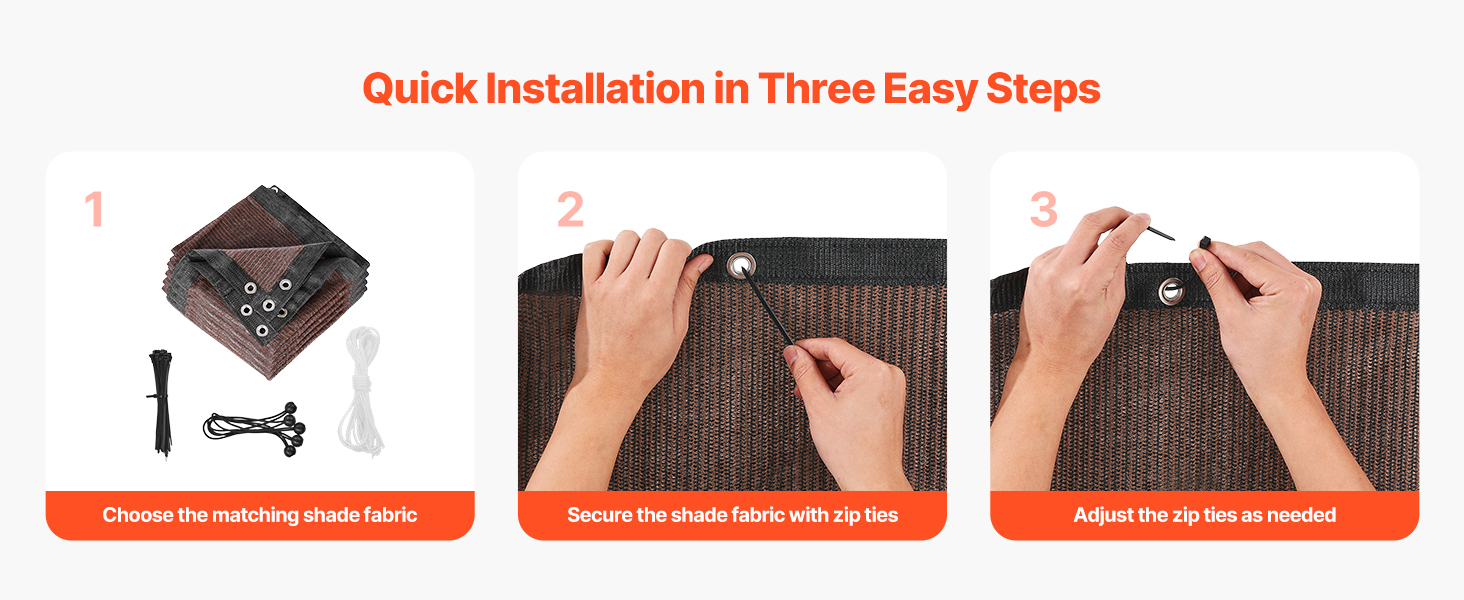 Quick Installation in Three Easy Steps

1

Choose the matching shade fabric

2

Secure the shade fabric with zip ties

3

Adjust the zip ties as needed