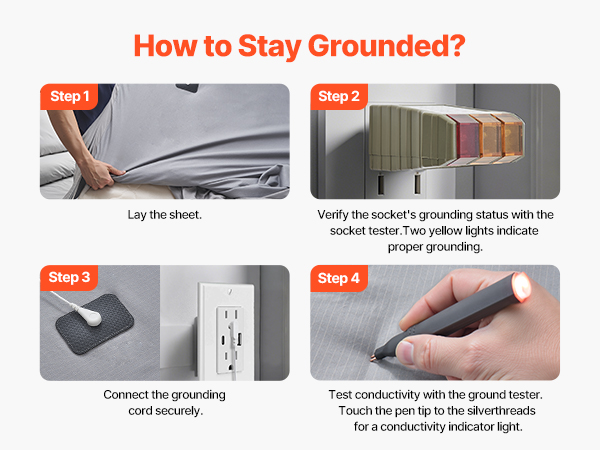 How to Stay Grounded?

Step 1

Lay the sheet.

Step 2

Verify the socket's grounding status with the socket tester.Two yellow lights indicate proper grounding.

Step 3

Connect the grounding cord securely.

Step 4

Test conductivity with the ground tester. Touch the pen tip to the silverthreads for a conductivity indicator light.