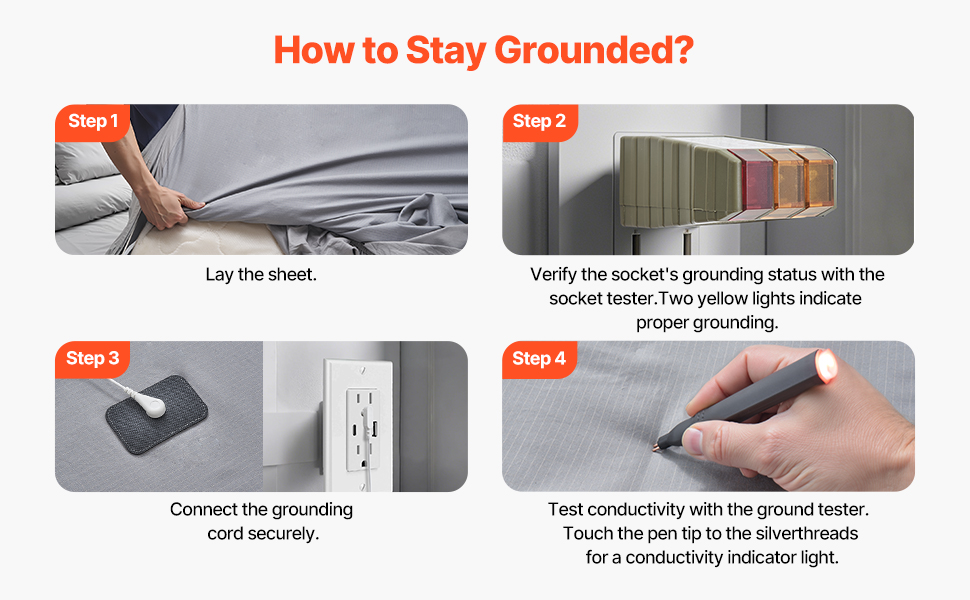 How to Stay Grounded?

Step 1

Lay the sheet.

Step 2

Verify the socket's grounding status with the socket tester.Two yellow lights indicate proper grounding.

Step 3

Connect the grounding cord securely.

Step 4

Test conductivity with the ground tester. Touch the pen tip to the silverthreads for a conductivity indicator light.