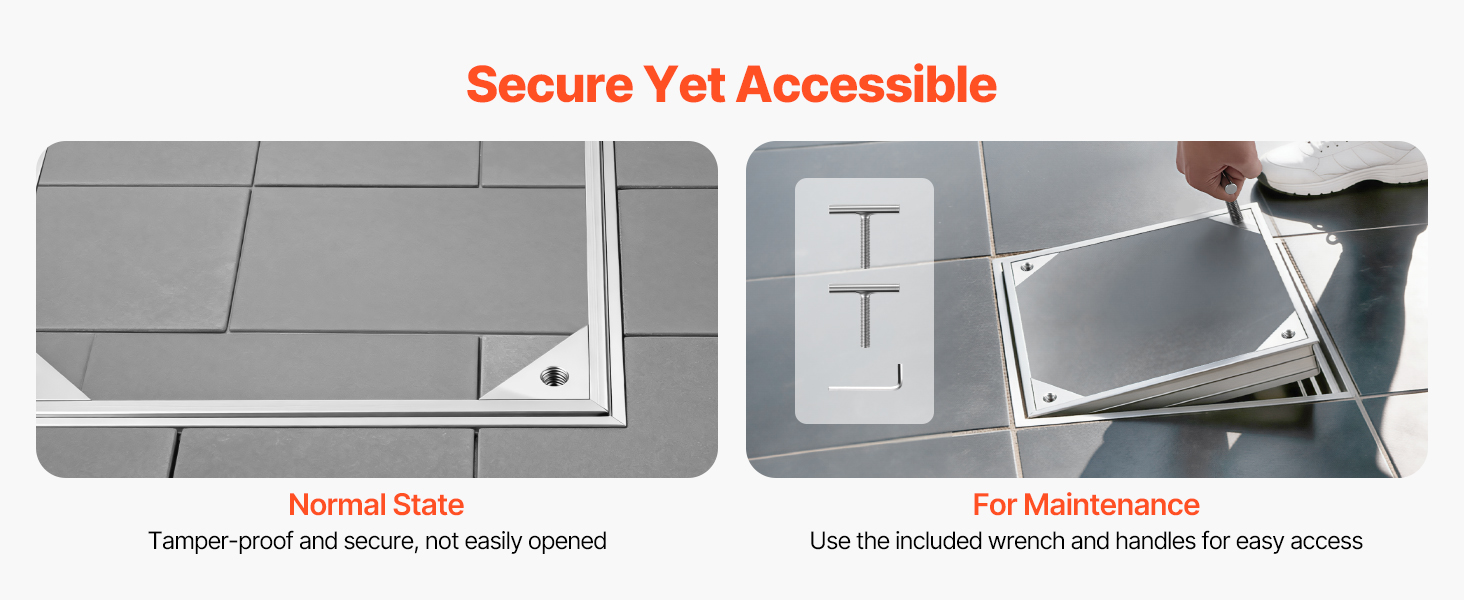 Secure Yet Accessible

Normal State
Tamper-proof and secure, not easily opened

For Maintenance
Use the included wrench and handles for easy access