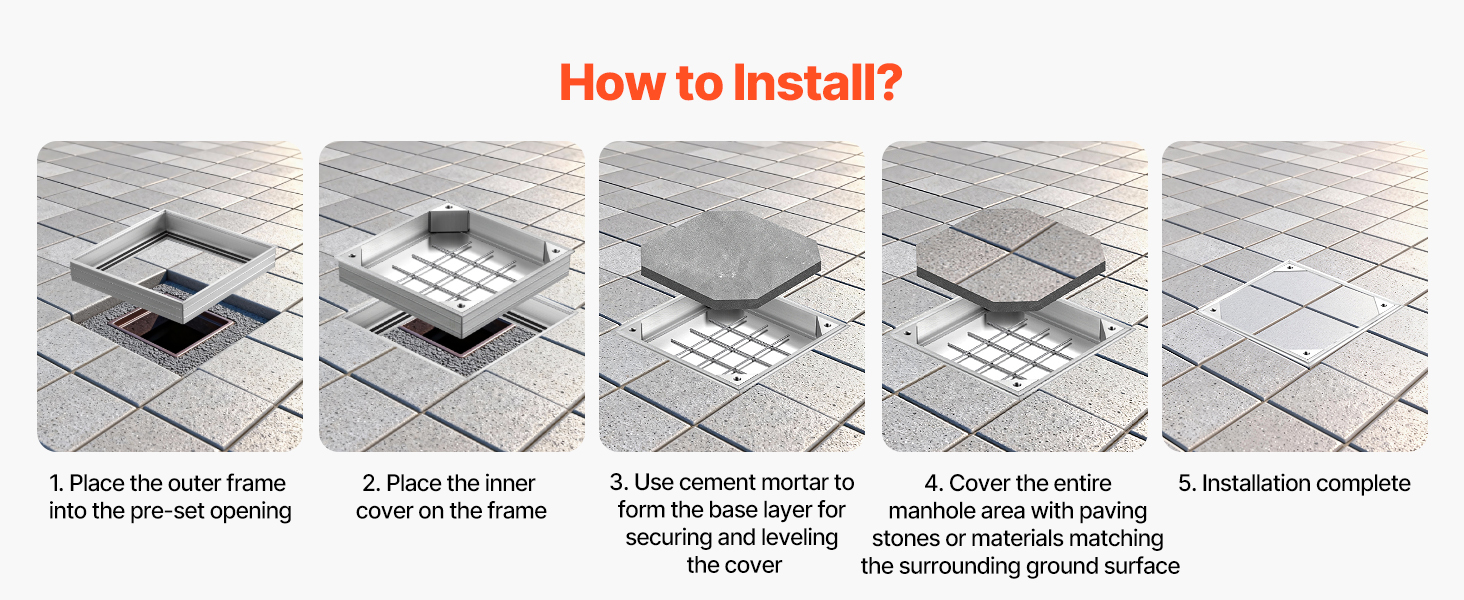 How to Install?

1. Place the outer frame into the pre-set opening

2. Place the inner cover on the frame

3. Use cement mortar to form the base layer for securing and leveling the cover

4. Cover the entire manhole area with paving stones or materials matching the surrounding ground surface

5. Installation complete