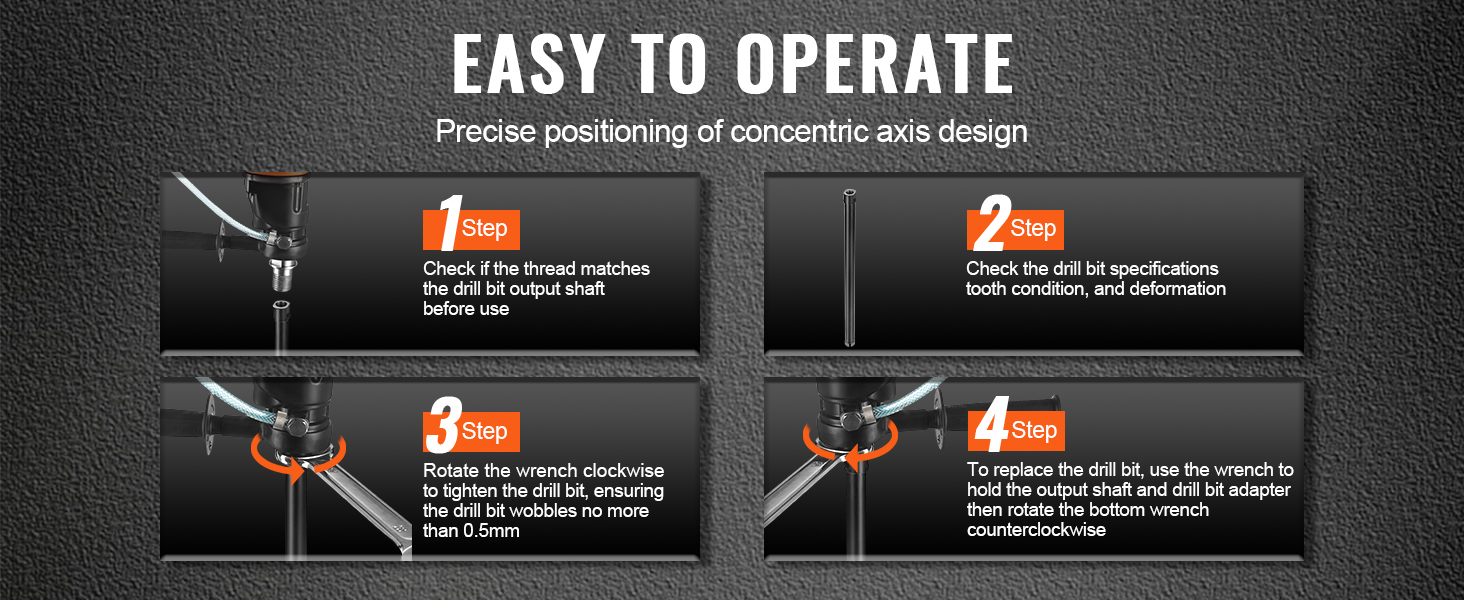 EASY TO OPERATE

Precise positioning of concentric axis design

1 Step

Check if the thread matches the drill bit output shaft before use

2 Step

Check the drill bit specifications tooth condition, and deformation

3 Step

Rotate the wrench clockwise to tighten the drill bit, ensuring the drill bit wobbles no more than 0.5mm

4 Step

To replace the drill bit, use the wrench to hold the output shaft and drill bit adapter then rotate the bottom wrench counterclockwise