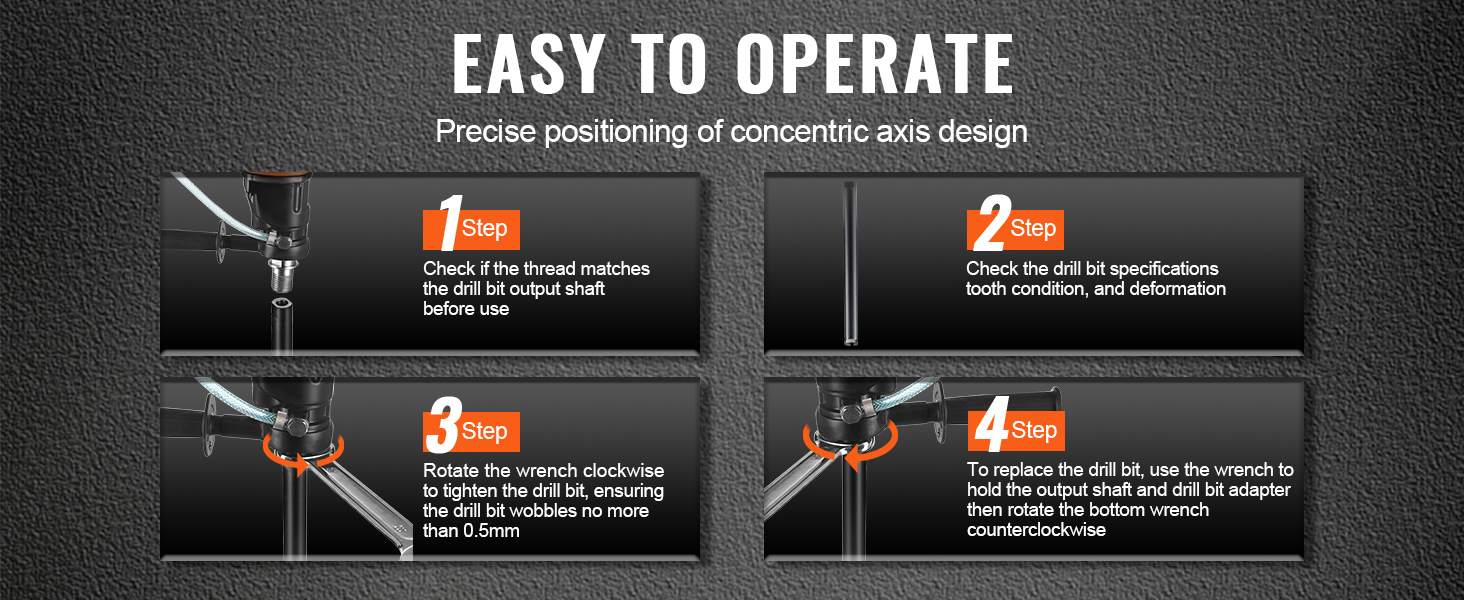 EASY TO OPERATE

Precise positioning of concentric axis design

1 Step

Check if the thread matches the drill bit output shaft before use

2 Step

Check the drill bit specifications tooth condition, and deformation

3 Step

Rotate the wrench clockwise to tighten the drill bit, ensuring the drill bit wobbles no more than 0.5mm

4 Step

To replace the drill bit, use the wrench to hold the output shaft and drill bit adapter then rotate the bottom wrench counterclockwise