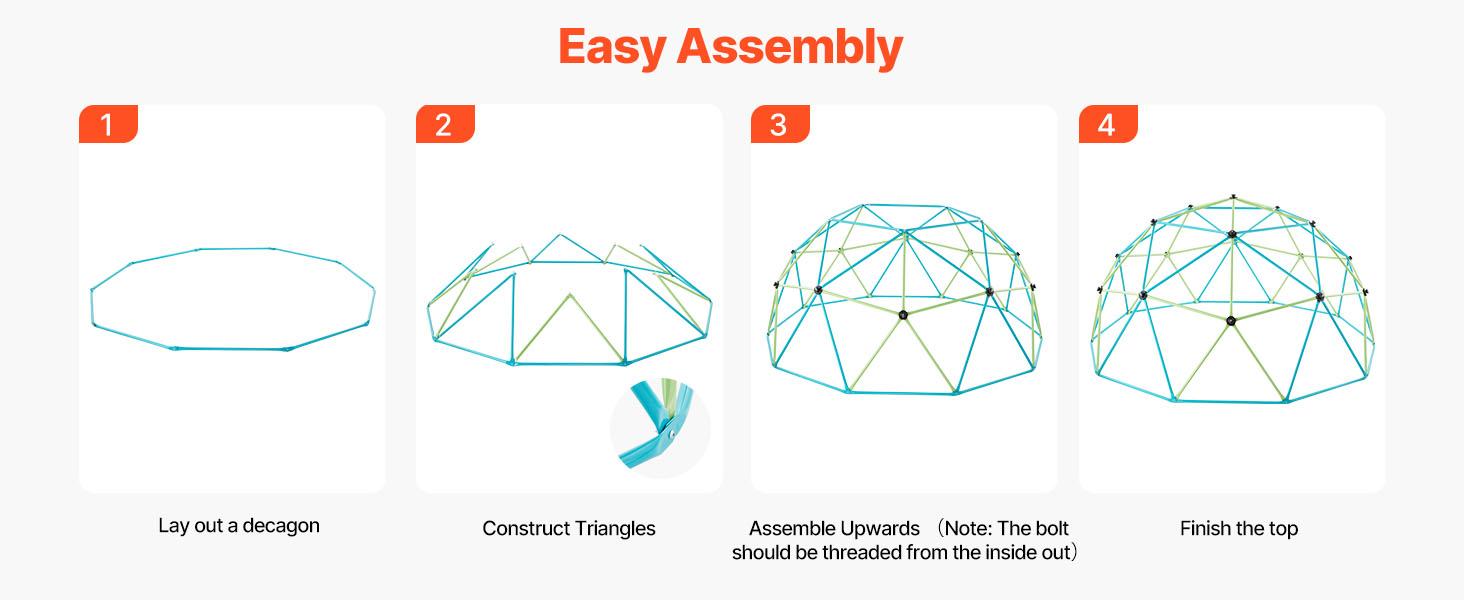 Easy Assembly

1

Lay out a decagon

2

Construct Triangles

3

Assemble Upwards （Note: The bolt should be threaded from the inside out）

4

Finish the top