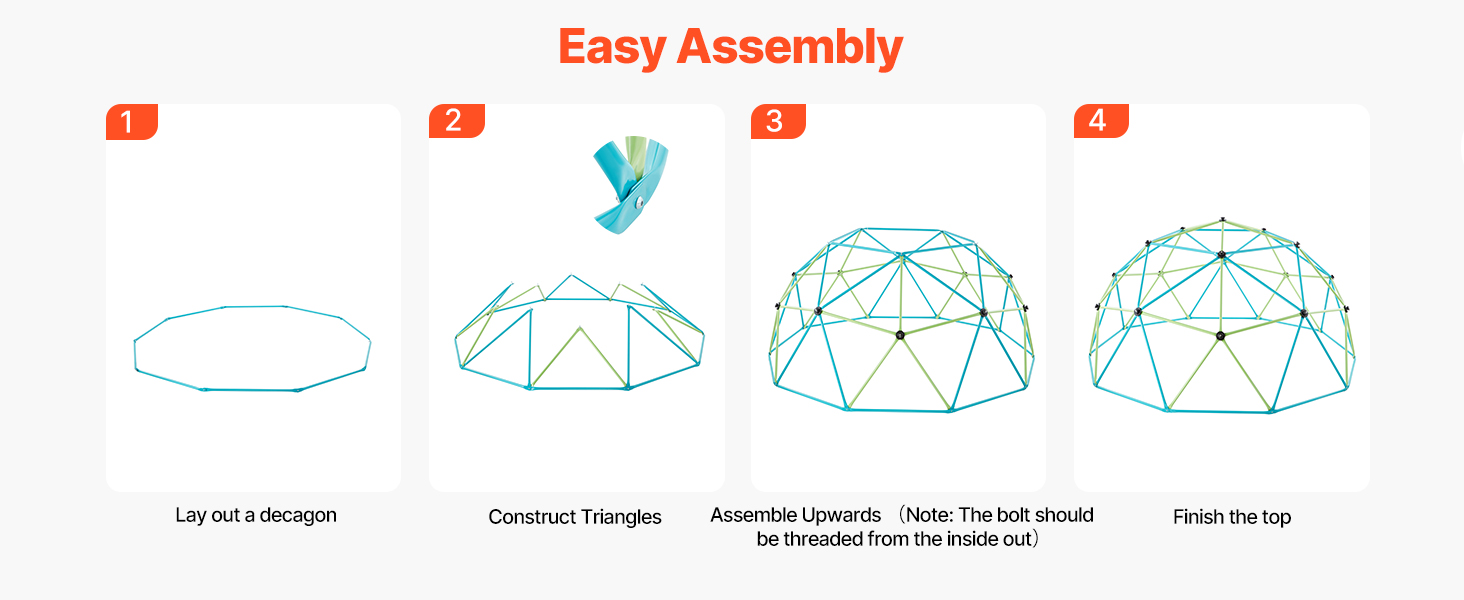 Easy Assembly

1

Lay out a decagon

2

Construct Triangles

3

Assemble Upwards （Note: The bolt should be threaded from the inside out）

4

Finish the top