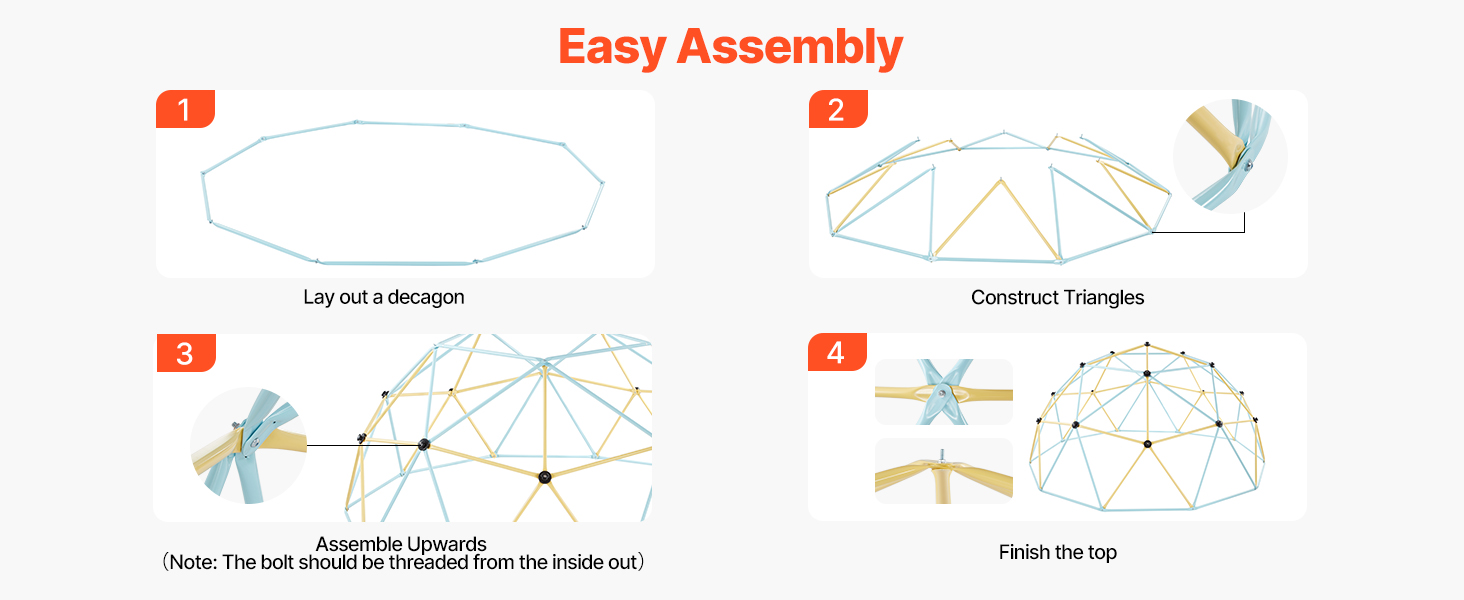 Easy Assembly

1

Lay out a decagon

2

Construct Triangles

3

Assemble Upwards
（Note: The bolt should be threaded from the inside out）

4

Finish the top