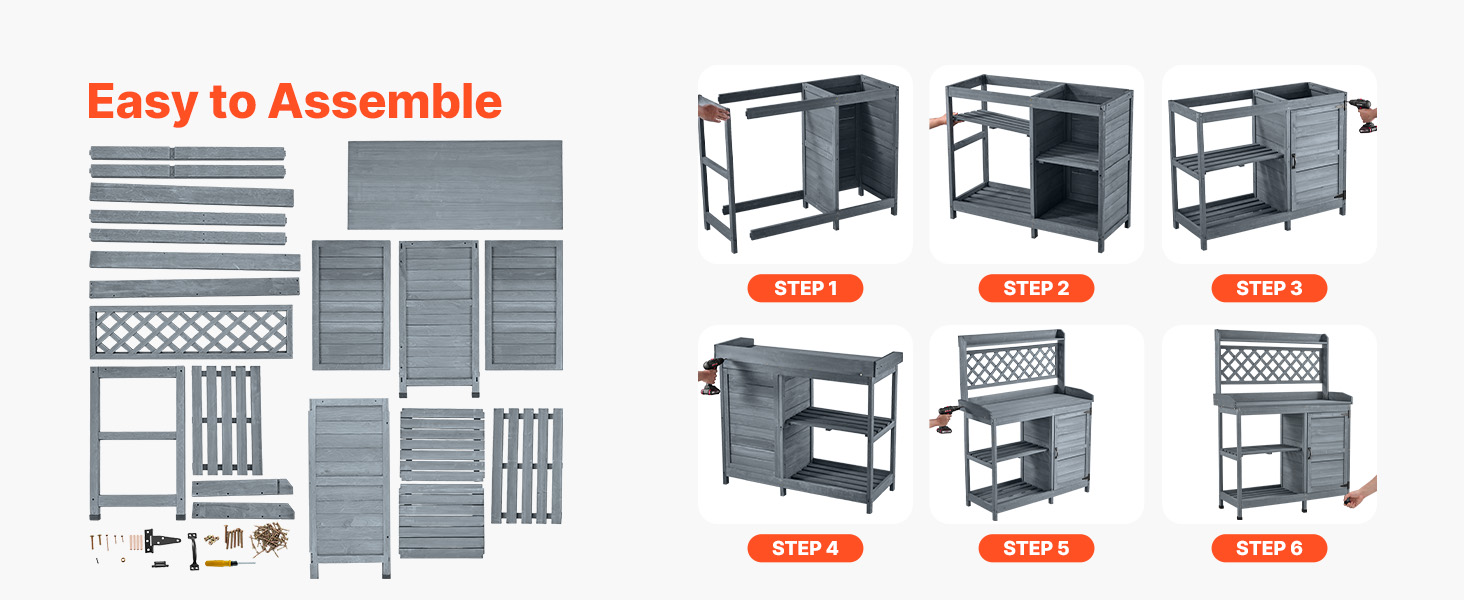 Easy to Assemble

STEP 1

STEP 2

STEP 3

STEP 4

STEP 5

STEP 6