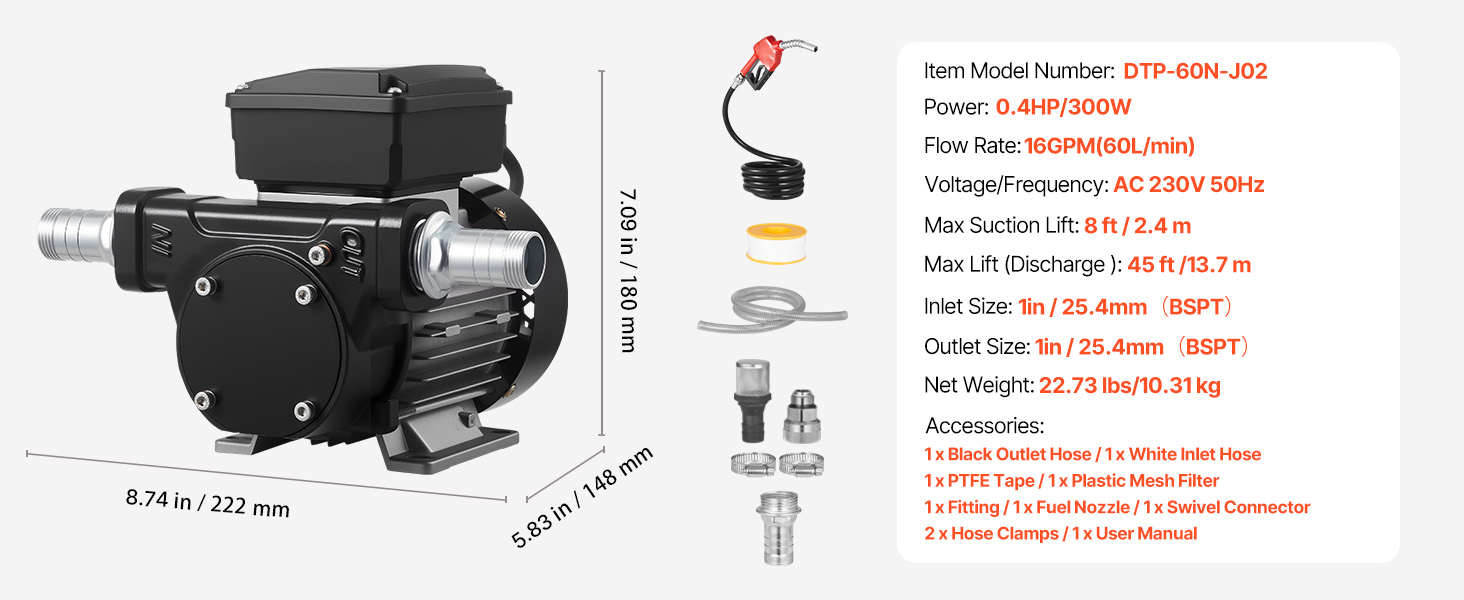 7.09 in / 180 mm

8.74 in / 222 mm

5.83 in / 148 mm

Item Model Number: DTP-60N-J02
Power: 0.4HP/300W
Flow Rate: 16GPM(60L/min)
Voltage/Frequency: AC 230V 50Hz
Max Suction Lift: 8 ft / 2.4 m
Max Lift (Discharge ): 45 ft /13.7 m
Inlet Size: 1in / 25.4mm （BSPT）
Outlet Size: 1in / 25.4mm （BSPT）
Net Weight: 22.73 lbs/10.31 kg

Accessories:
1 x Black Outlet Hose / 1 x White Inlet Hose
1 x PTFE Tape / 1 x Plastic Mesh Filter
1 x Fitting / 1 x Fuel Nozzle / 1 x Swivel Connector
2 x Hose Clamps / 1 x User Manual