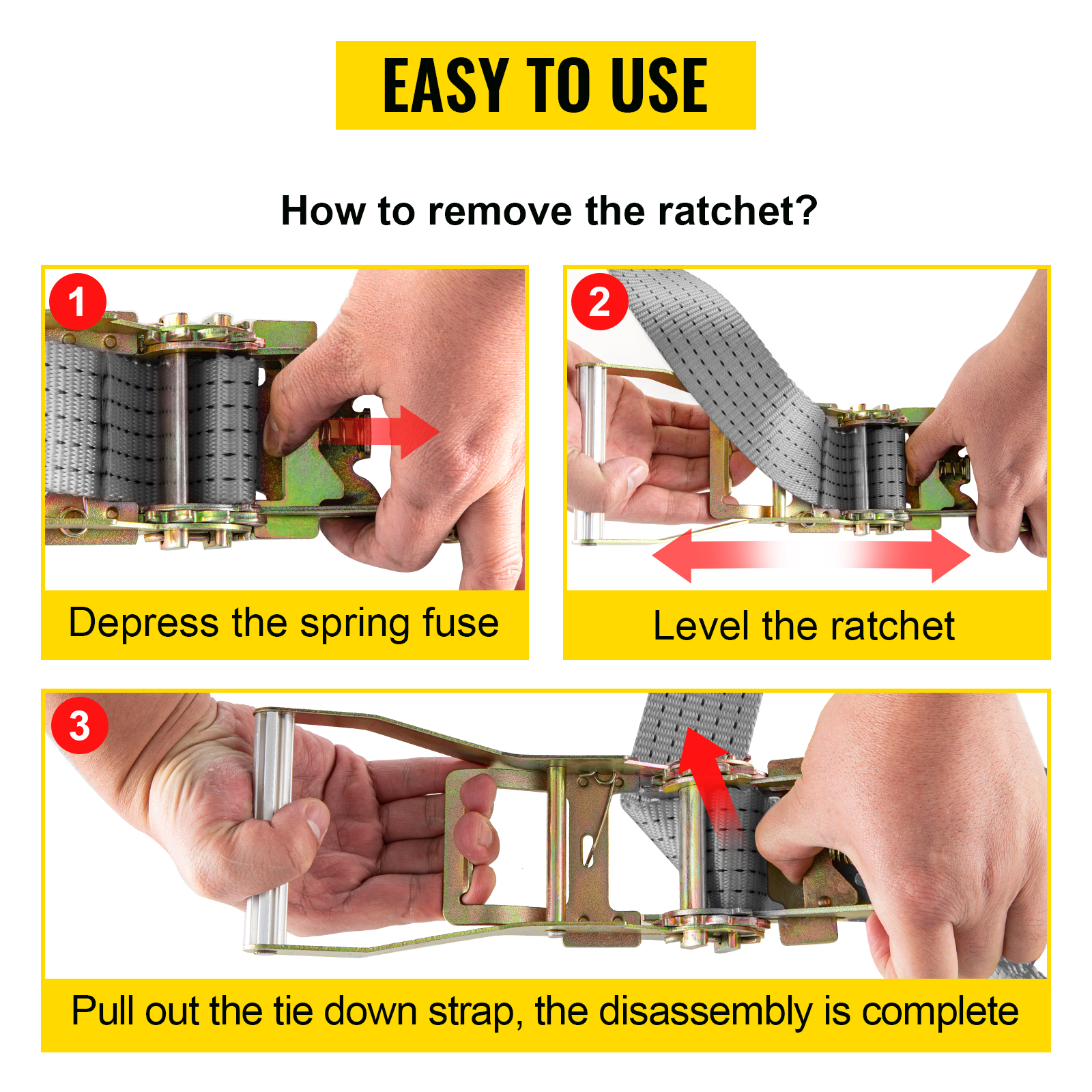 EASY TO USE

How to remove the ratchet?

1

Depress the spring fuse

2

Level the ratchet

3

Pull out the tie down strap, the disassembly is complete