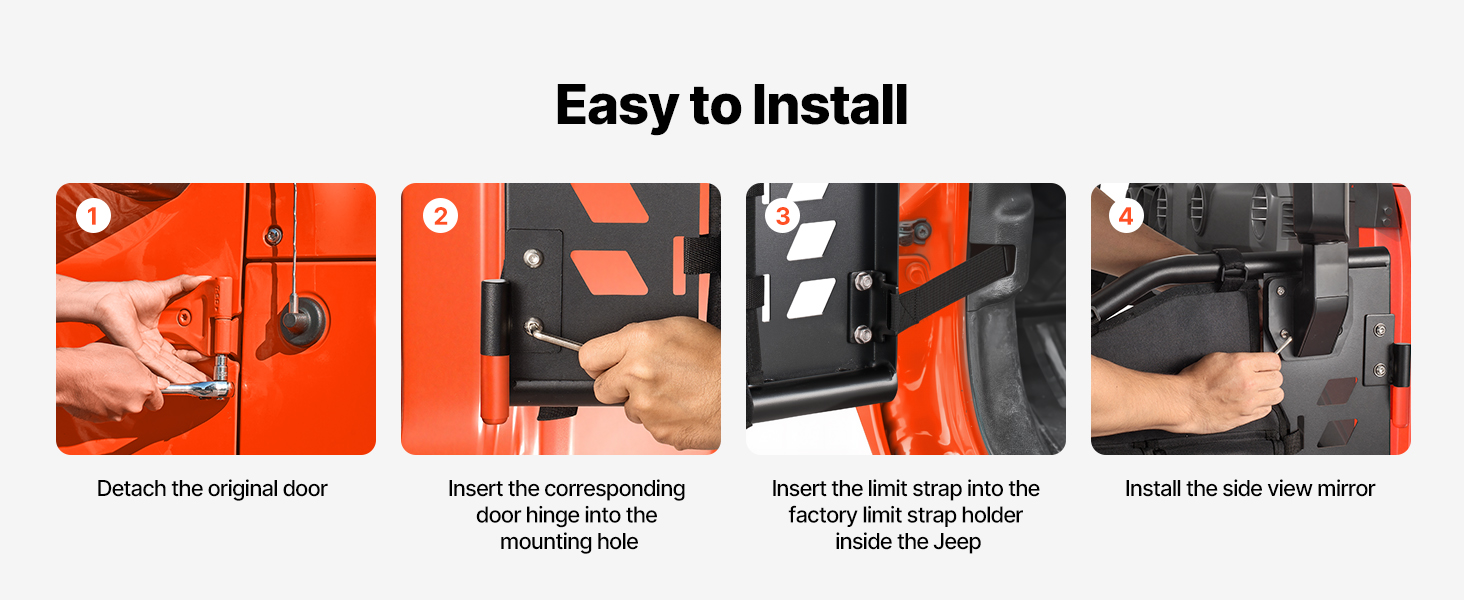 Easy to Install

1

Detach the original door

2

Insert the corresponding door hinge into the mounting hole

3

Insert the limit strap into the factory limit strap holder inside the Jeep

4

Install the side view mirror