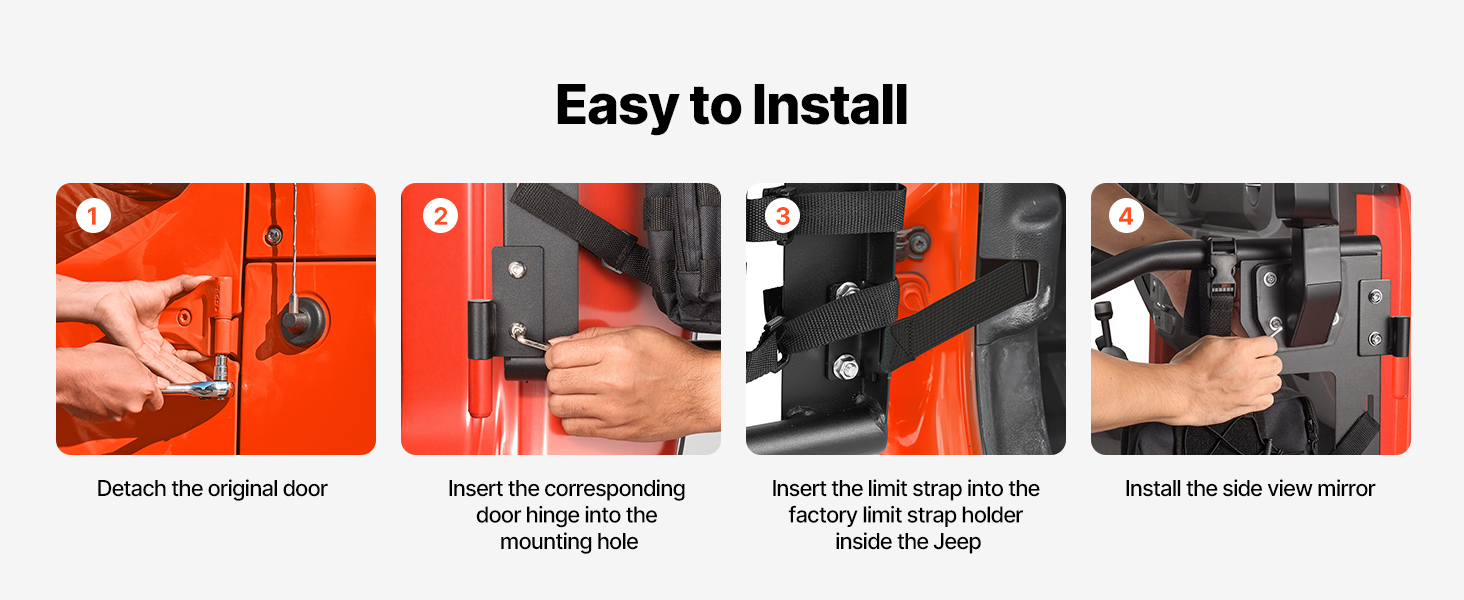 Easy to Install

1

Detach the original door

2

Insert the corresponding door hinge into the mounting hole

3

Insert the limit strap into the factory limit strap holder inside the Jeep

4

Install the side view mirror