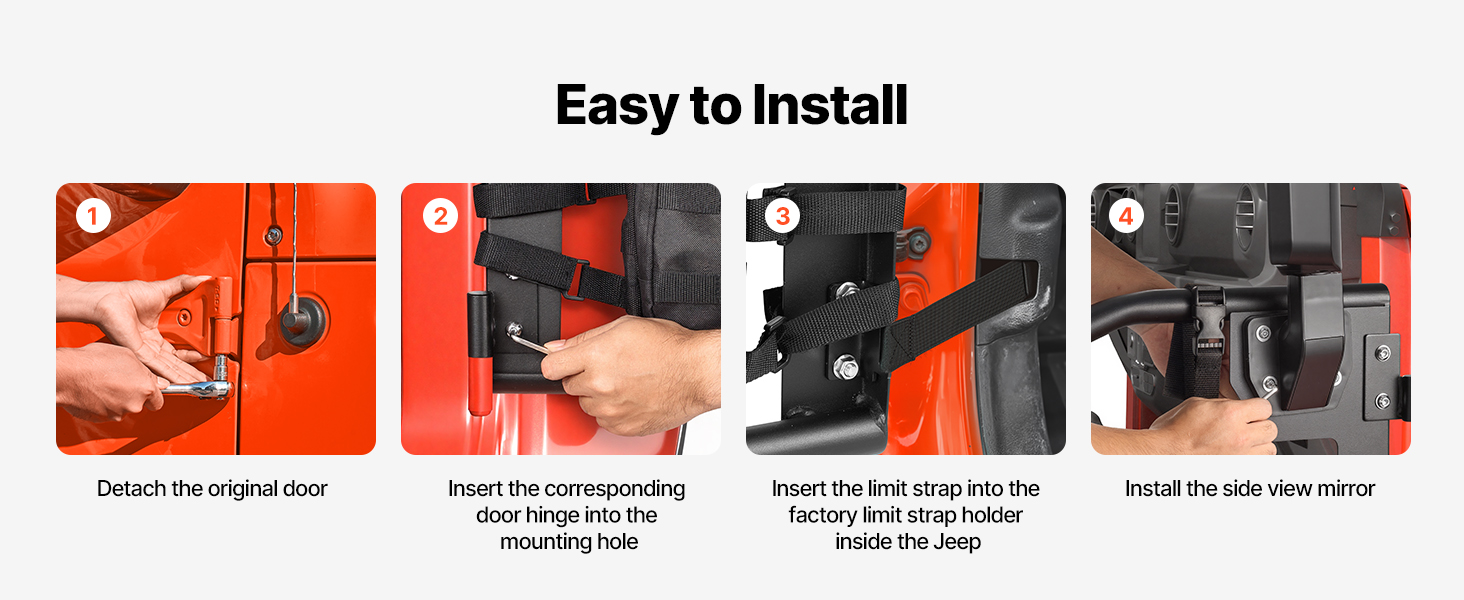 Easy to Install

1

Detach the original door

2

Insert the corresponding door hinge into the mounting hole

3

Insert the limit strap into the factory limit strap holder inside the Jeep

4

Install the side view mirror