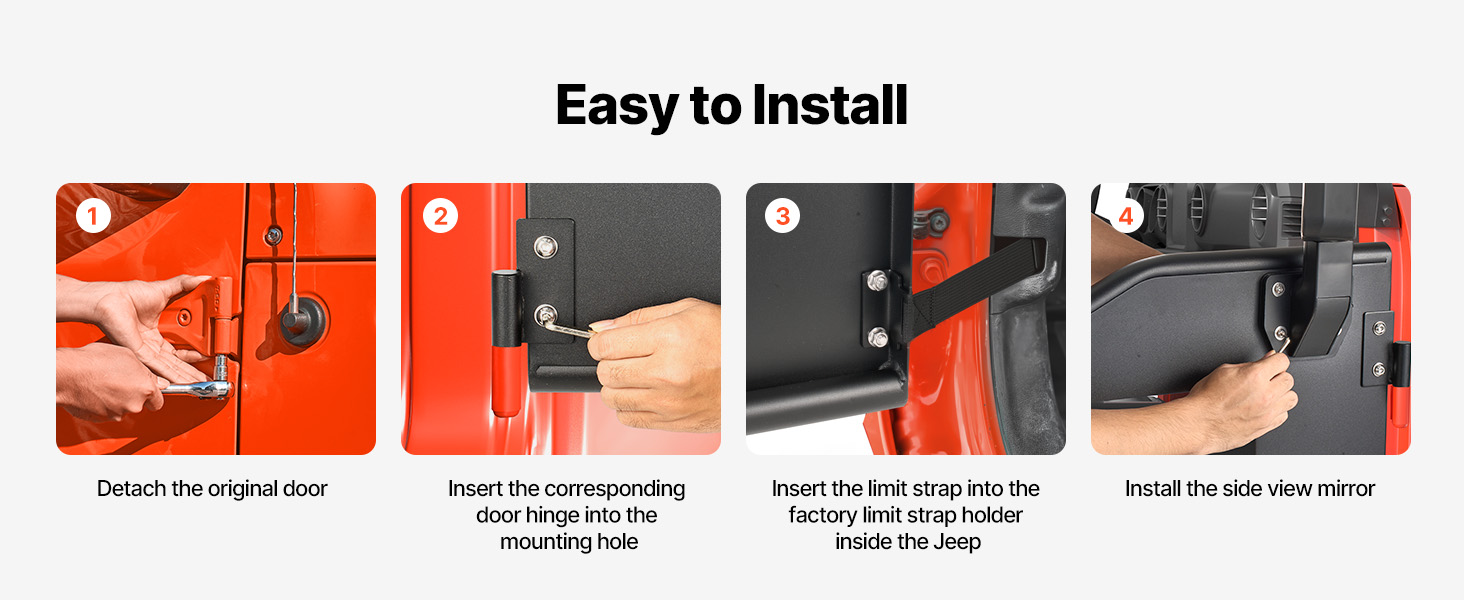 Easy to Install

1

Detach the original door

2

Insert the corresponding door hinge into the mounting hole

3

Insert the limit strap into the factory limit strap holder inside the Jeep

4

Install the side view mirror