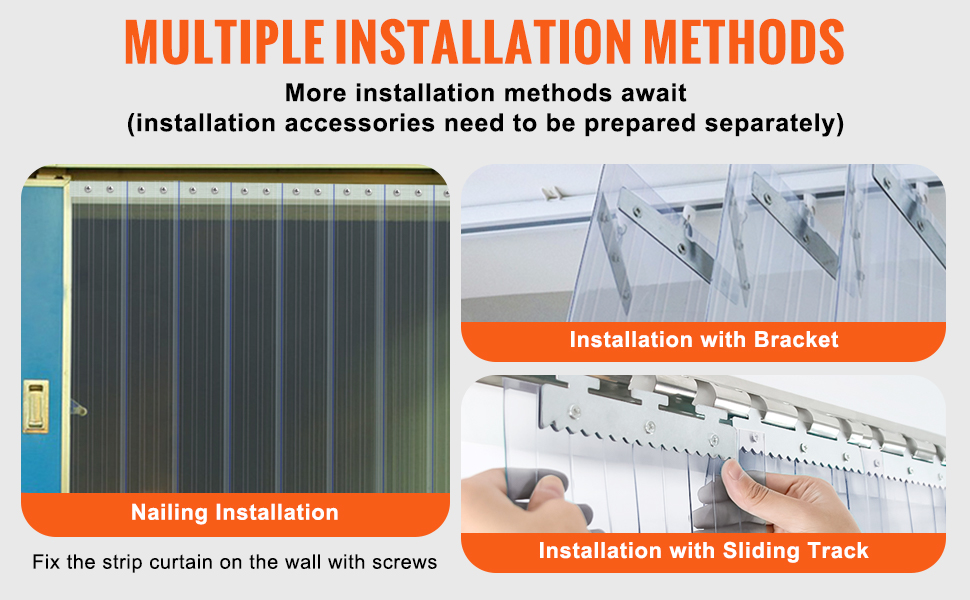 MULTIPLE INSTALLATION METHODS

More installation methods await
(installation accessories need to be prepared separately)

Nailing Installation

Fix the strip curtain on the wall with screws

Installation with Bracket

Installation with Sliding Track