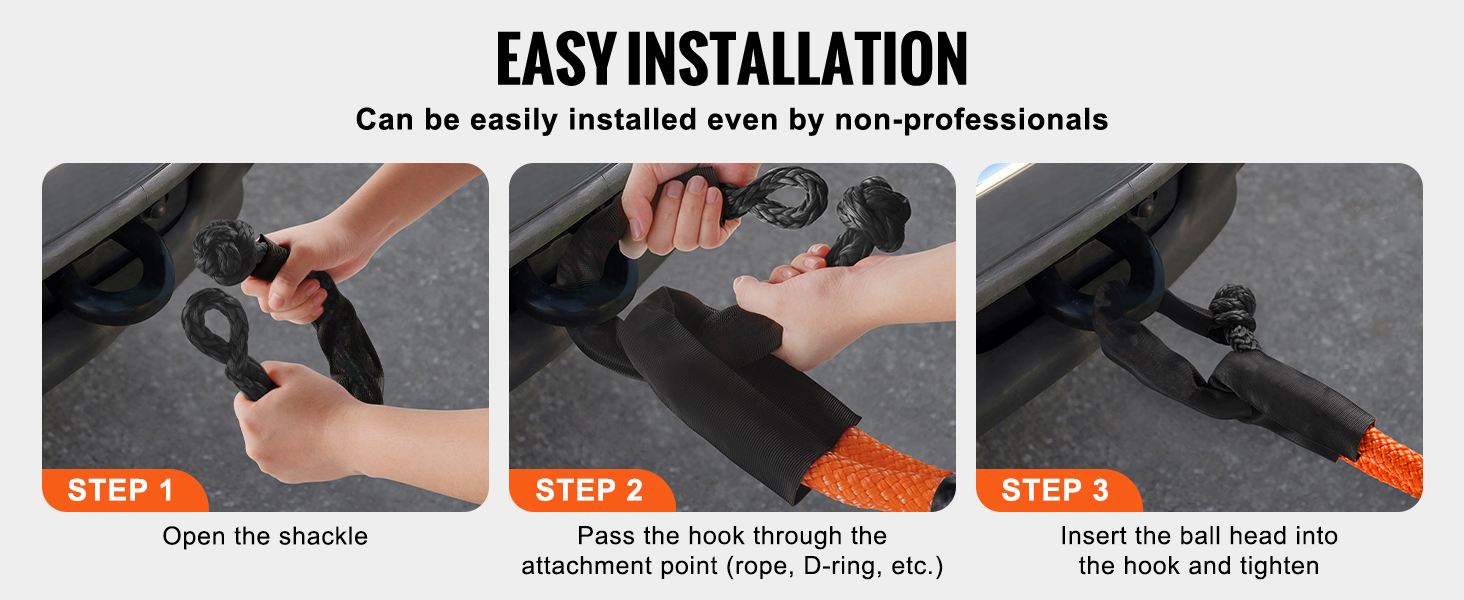 EASY INSTALLATION

Can be easily installed even by non-professionals

STEP 1

Open the shackle

STEP 2

Pass the hook through the attachment point (rope, D-ring, etc.)

STEP 3

Insert the ball head into the hook and tighten