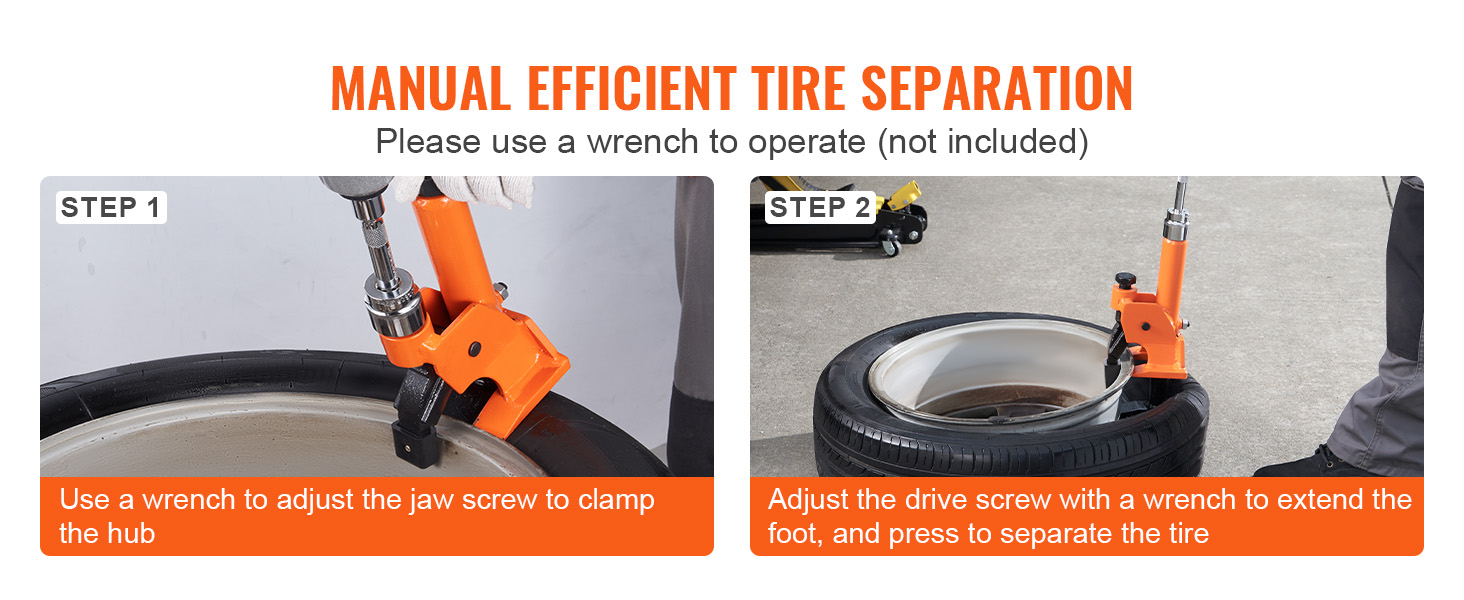 MANUAL EFFICIENT TIRE SEPARATION
Please use a wrench to operate (not included)

STEP 1
Use a wrench to adjust the jaw screw to clamp the hub

STEP 2
Adjust the drive screw with a wrench to extend the foot, and press to separate the tire