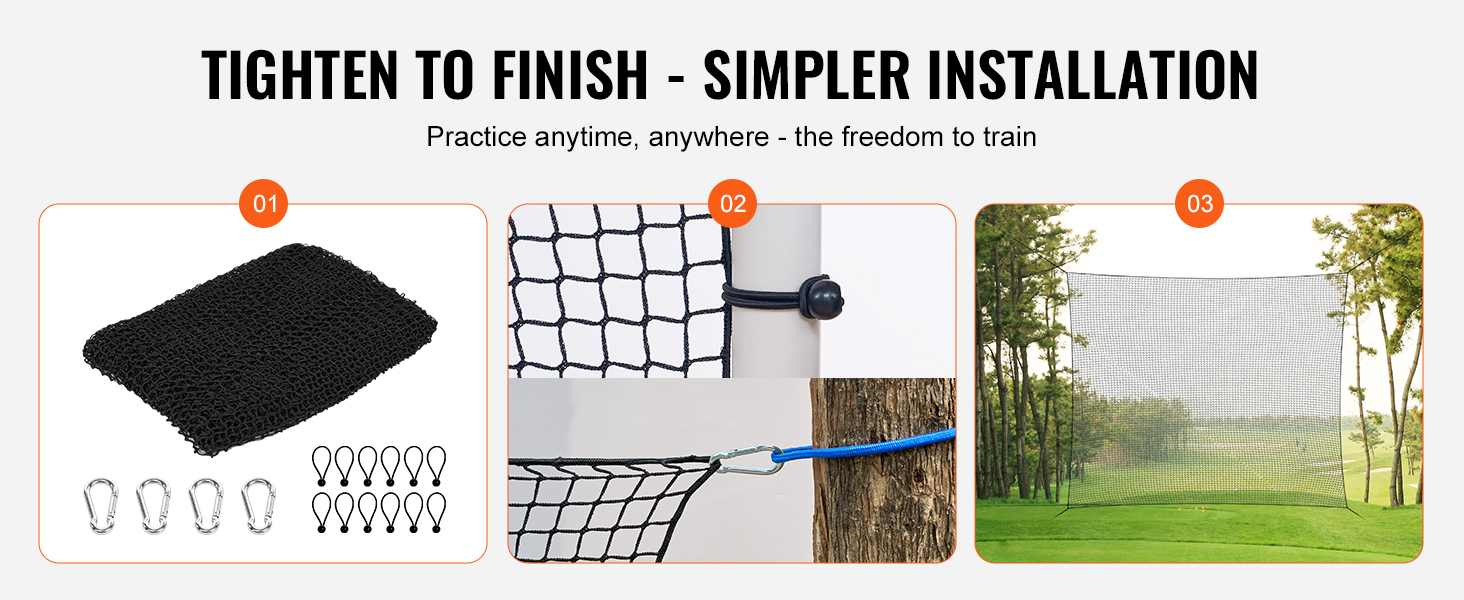 TIGHTEN TO FINISH - SIMPLER INSTALLATION

Practice anytime, anywhere - the freedom to train

01

02

03