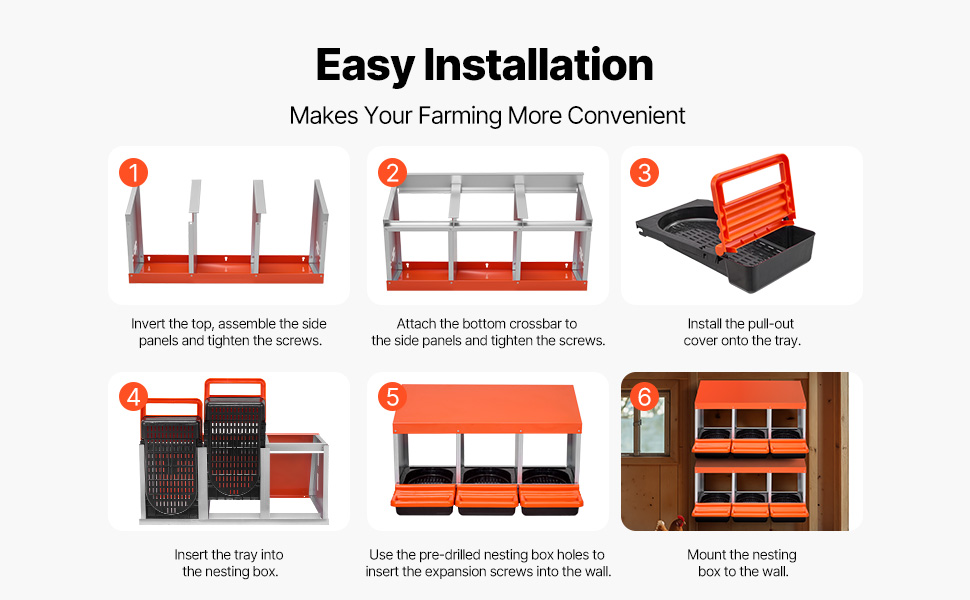 Easy Installation

Makes Your Farming More Convenient

1

Invert the top, assemble the side panels and tighten the screws.

2

Attach the bottom crossbar to the side panels and tighten the screws.

3

Install the pull-out cover onto the tray.

4

Insert the tray into the nesting box.

5

Use the pre-drilled nesting box holes to insert the expansion screws into the wall.

6

Mount the nesting box to the wall.