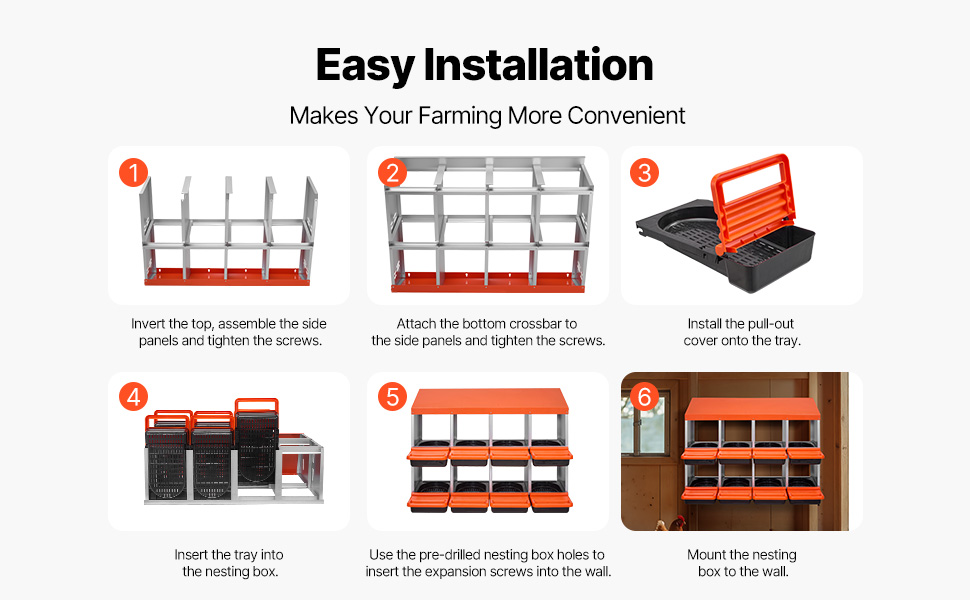 Easy Installation

Makes Your Farming More Convenient

1

Invert the top, assemble the side panels and tighten the screws.

2

Attach the bottom crossbar to the side panels and tighten the screws.

3

Install the pull-out cover onto the tray.

4

Insert the tray into the nesting box.

5

Use the pre-drilled nesting box holes to insert the expansion screws into the wall.

6

Mount the nesting box to the wall.