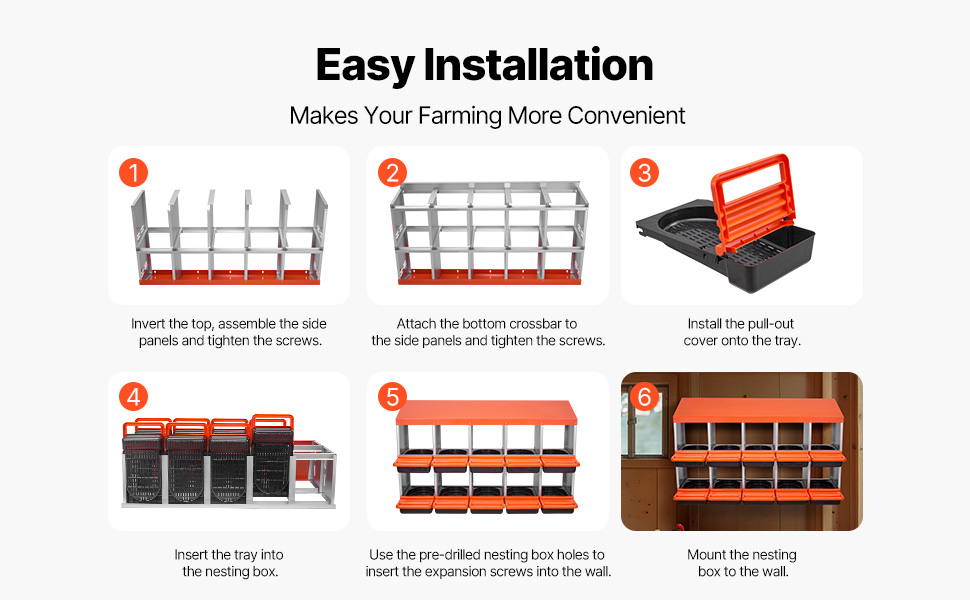 Easy Installation

Makes Your Farming More Convenient

1

Invert the top, assemble the side panels and tighten the screws.

2

Attach the bottom crossbar to the side panels and tighten the screws.

3

Install the pull-out cover onto the tray.

4

Insert the tray into the nesting box.

5

Use the pre-drilled nesting box holes to insert the expansion screws into the wall.

6

Mount the nesting box to the wall.