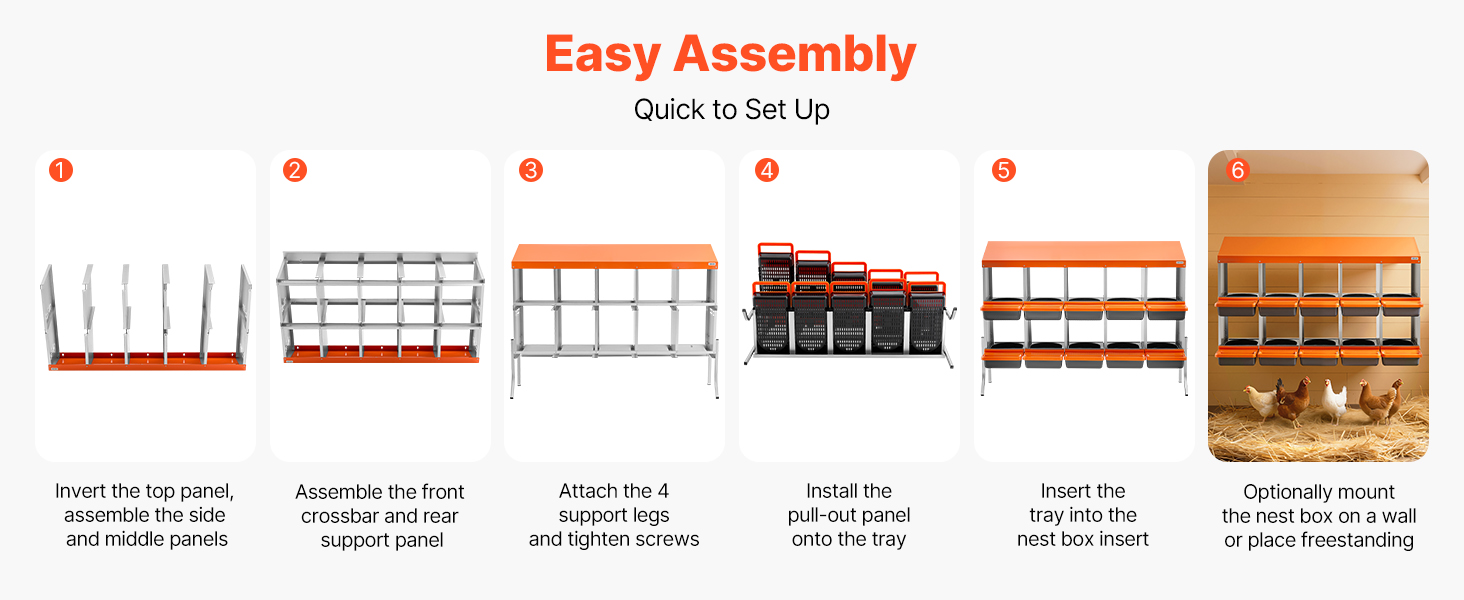 Easy Assembly

Quick to Set Up

1

Invert the top panel, assemble the side and middle panels

2

Assemble the front crossbar and rear support panel

3

Attach the 4 support legs and tighten screws

4

Install the pull-out panel onto the tray

5

Insert the tray into the nest box insert

6

Optionally mount the nest box on a wall or place freestanding