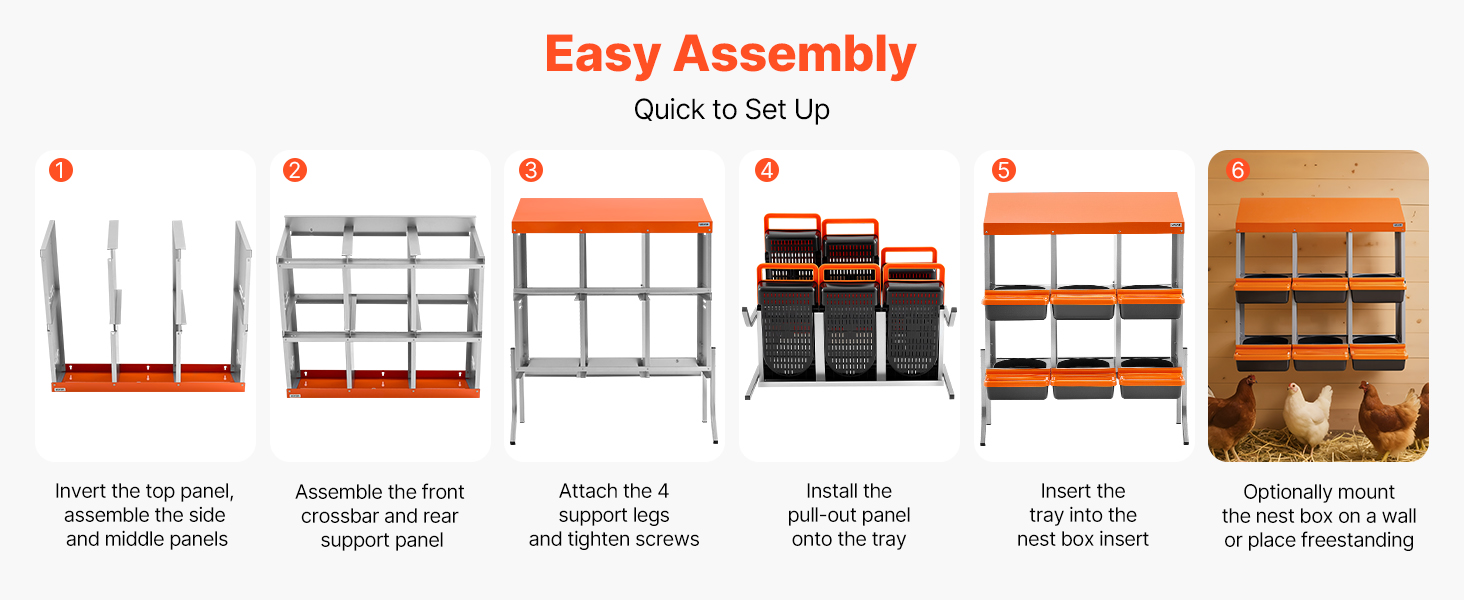 Easy Assembly

Quick to Set Up

1

Invert the top panel, assemble the side and middle panels

2

Assemble the front crossbar and rear support panel

3

Attach the 4 support legs and tighten screws

4

Install the pull-out panel onto the tray

5

Insert the tray into the nest box insert

6

Optionally mount the nest box on a wall or place freestanding