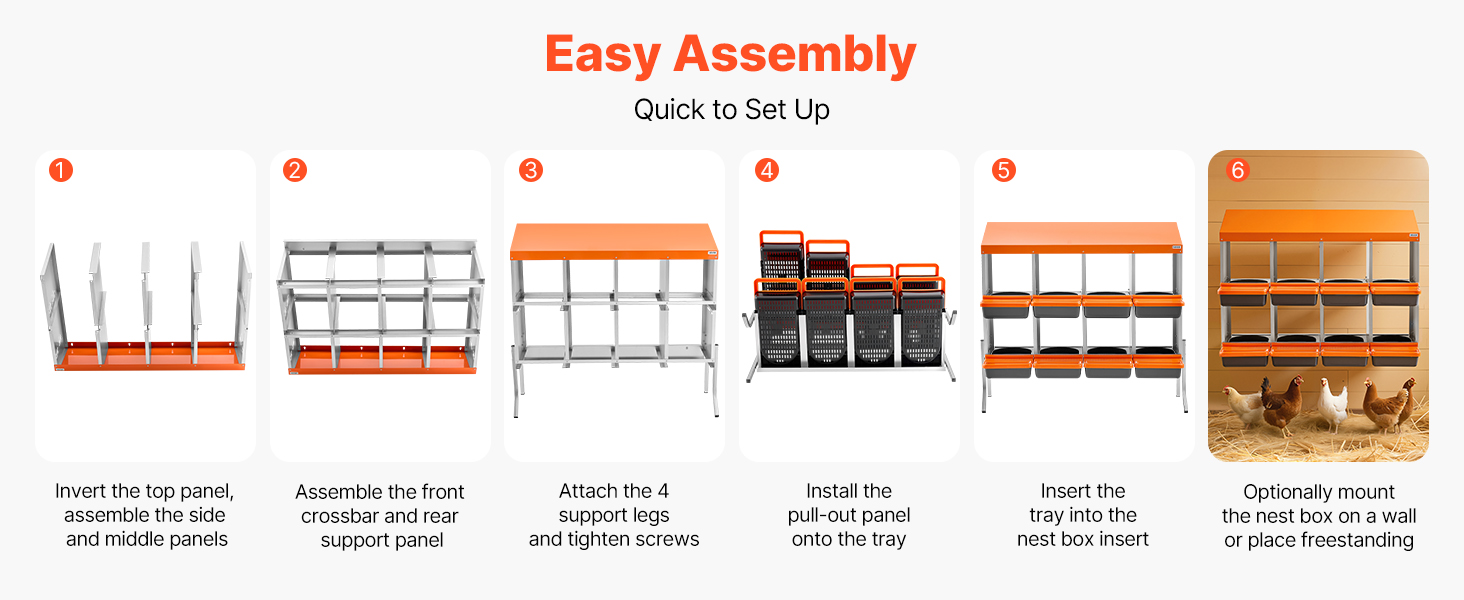 Easy Assembly

Quick to Set Up

1

Invert the top panel, assemble the side and middle panels

2

Assemble the front crossbar and rear support panel

3

Attach the 4 support legs and tighten screws

4

Install the pull-out panel onto the tray

5

Insert the tray into the nest box insert

6

Optionally mount the nest box on a wall or place freestanding