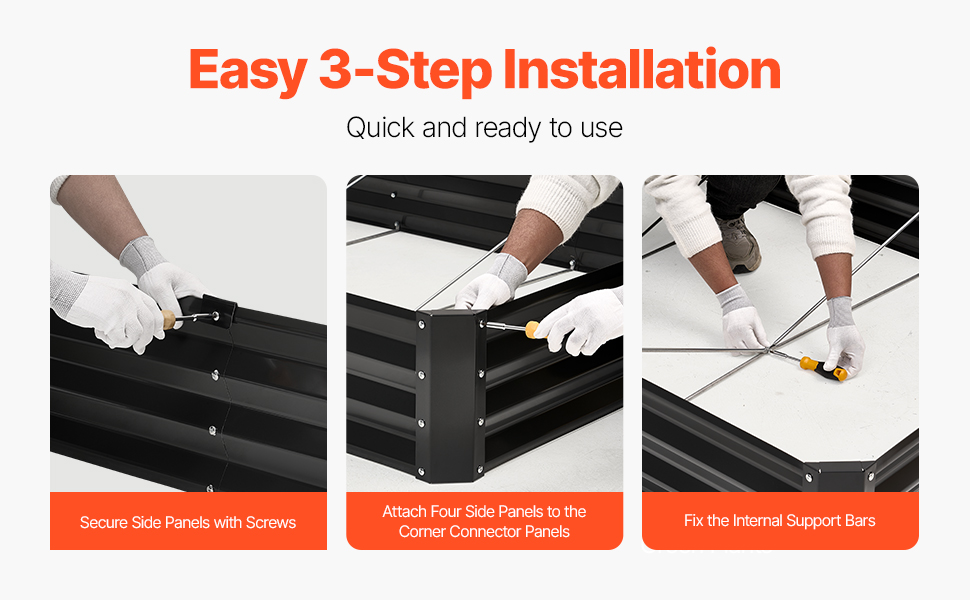 Easy 3-Step Installation

Quick and ready to use

Secure Side Panels with Screws

Attach Four Side Panels to the Corner Connector Panels

Fix the Internal Support Bars