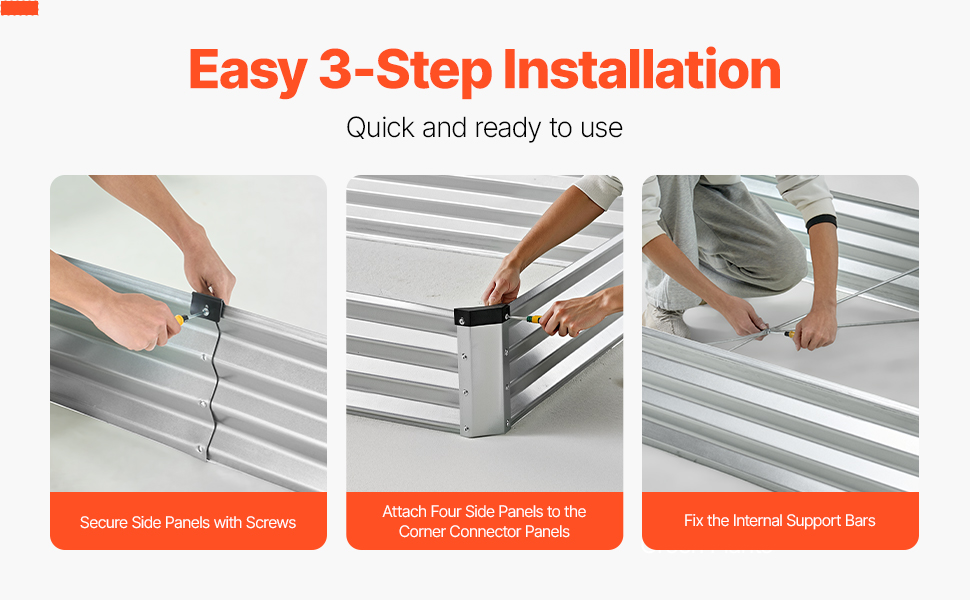 Easy 3-Step Installation

Quick and ready to use

Secure Side Panels with Screws

Attach Four Side Panels to the Corner Connector Panels

Fix the Internal Support Bars