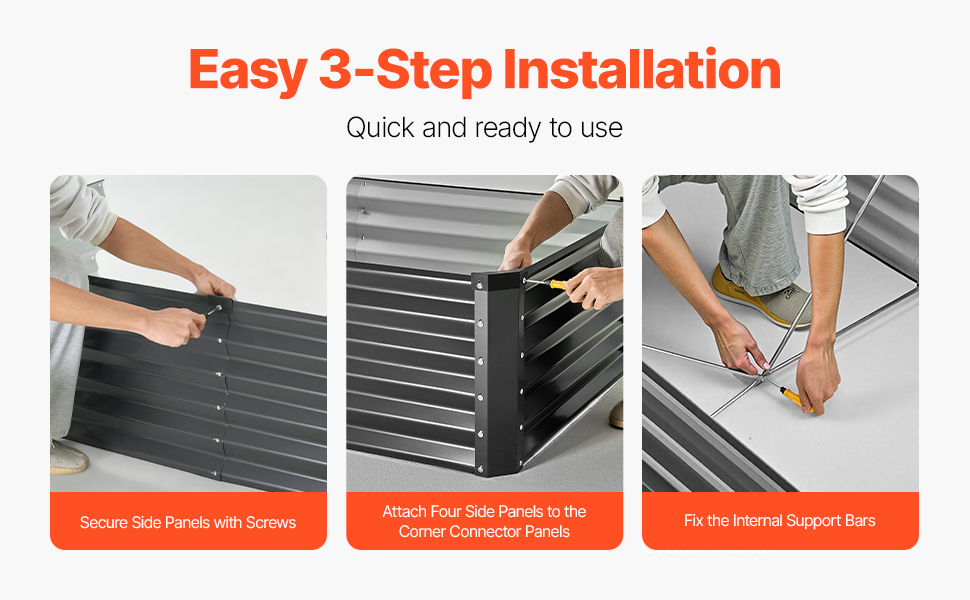 Easy 3-Step Installation

Quick and ready to use

Secure Side Panels with Screws

Attach Four Side Panels to the Corner Connector Panels

Fix the Internal Support Bars